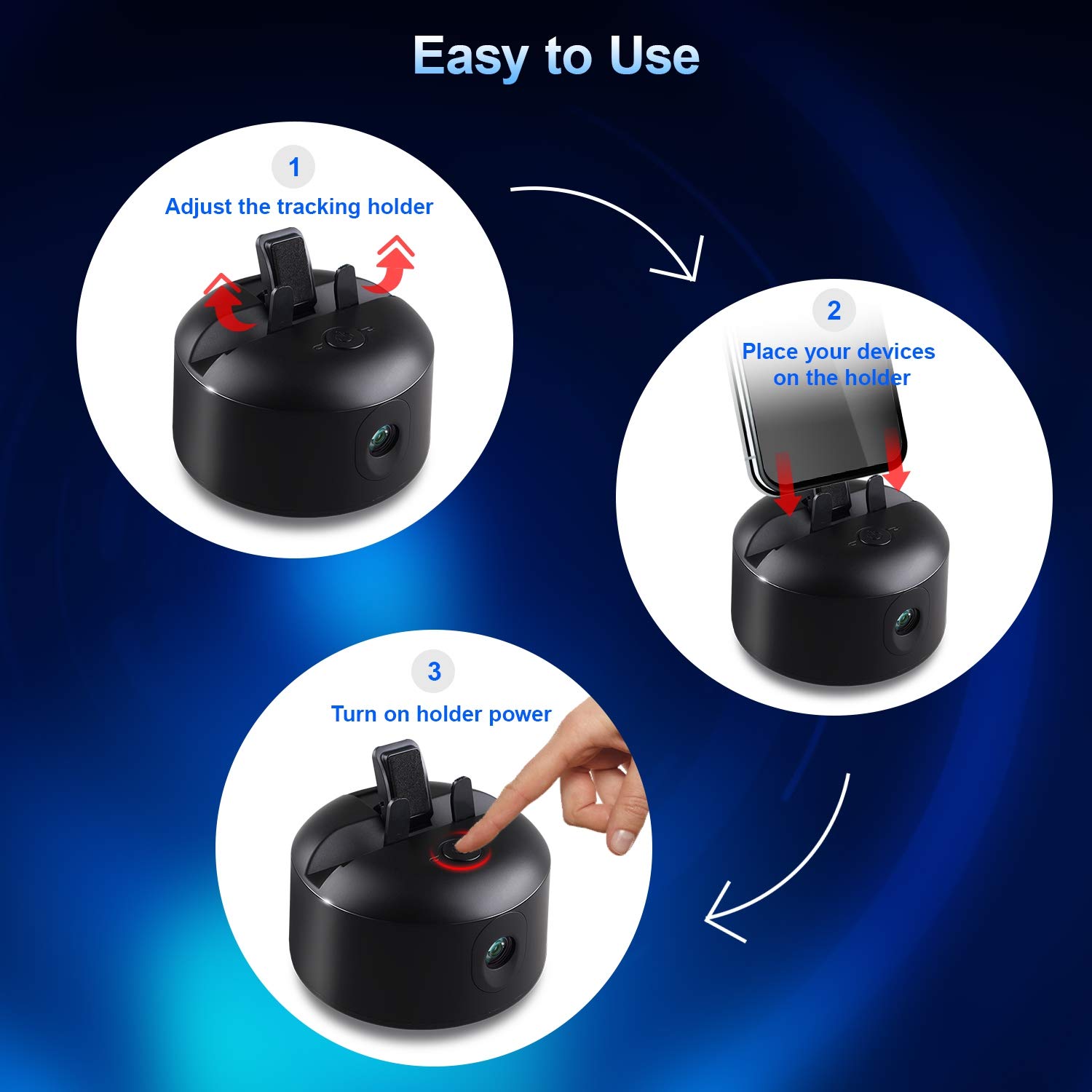 Easy to Use

1
Adjust the tracking holder

2
Place your devices on the holder

3
Turn on holder power