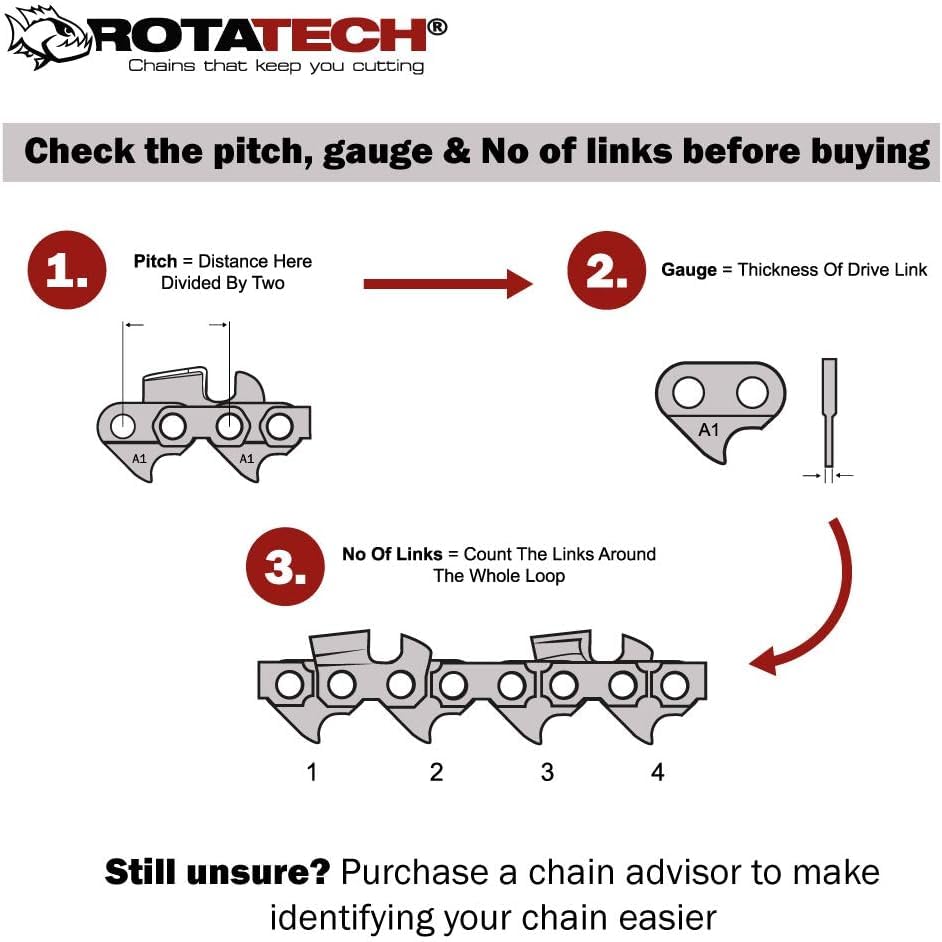 ROTATECH®
Chains that keep you cutting

Check the pitch, gauge & No of links before buying

1. Pitch = Distance Here Divided By Two

A1 A1

2. Gauge = Thickness Of Drive Link

A1

3. No Of Links = Count The Links Around The Whole Loop

1 2 3 4

Still unsure? Purchase a chain advisor to make identifying your chain easier