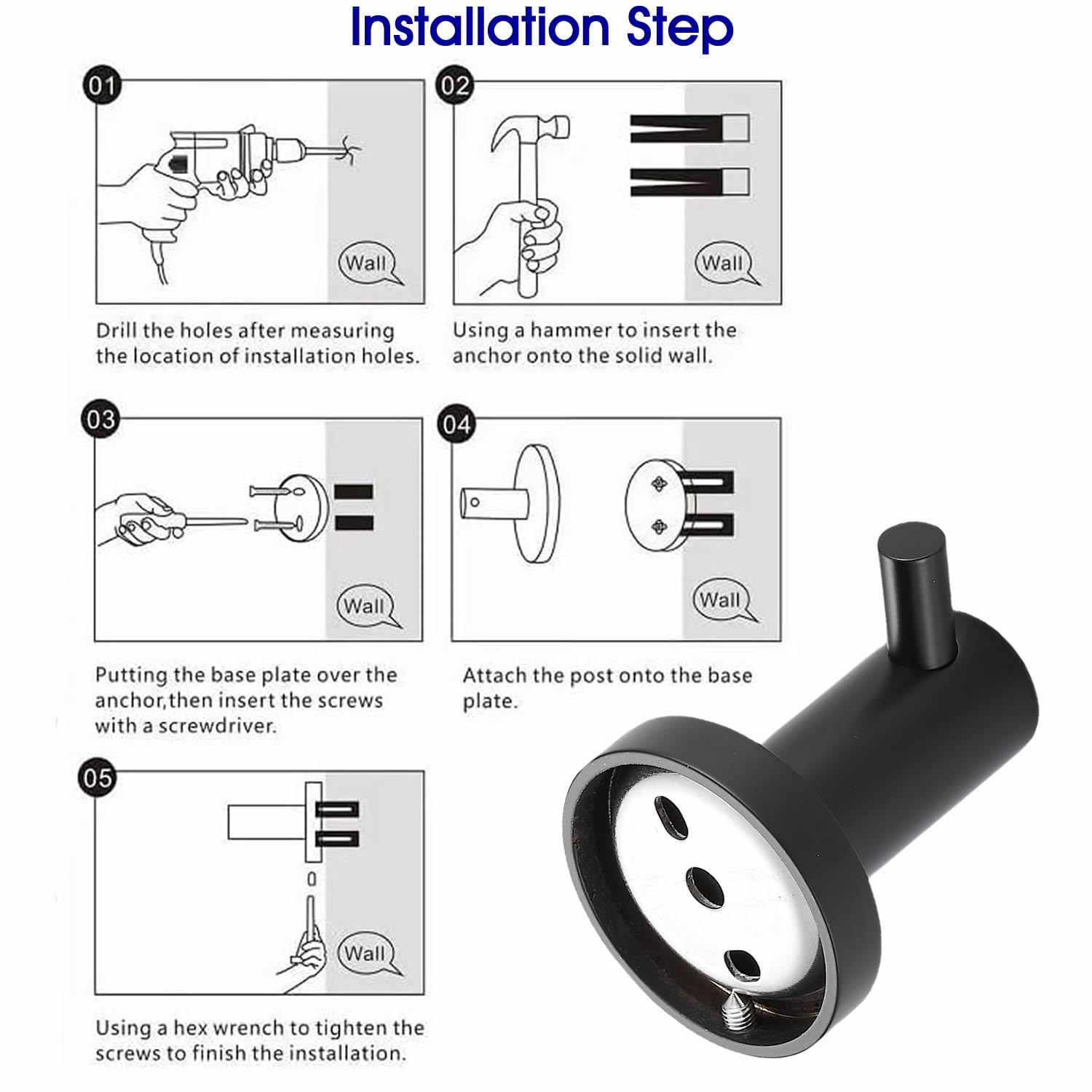 Installation Step

01

Wall

Drill the holes after measuring the location of installation holes.

02

Wall

Using a hammer to insert the anchor onto the solid wall.

03

Wall

Putting the base plate over the anchor,then insert the screws with a screwdriver.

04

Wall

Attach the post onto the base plate.

05

Wall

Using a hex wrench to tighten the screws to finish the installation.