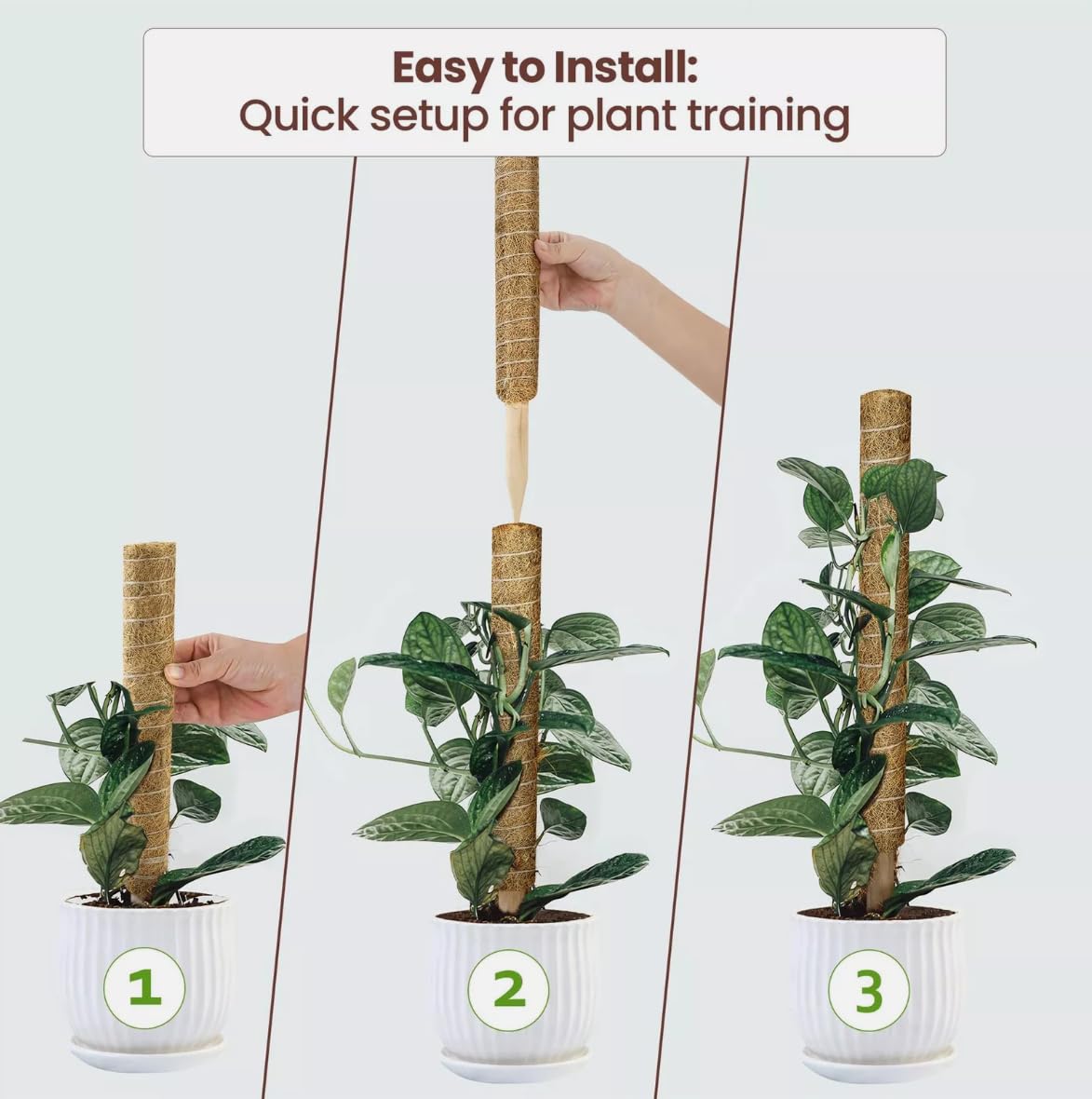 Easy to Install:
Quick setup for plant training

1

2

3