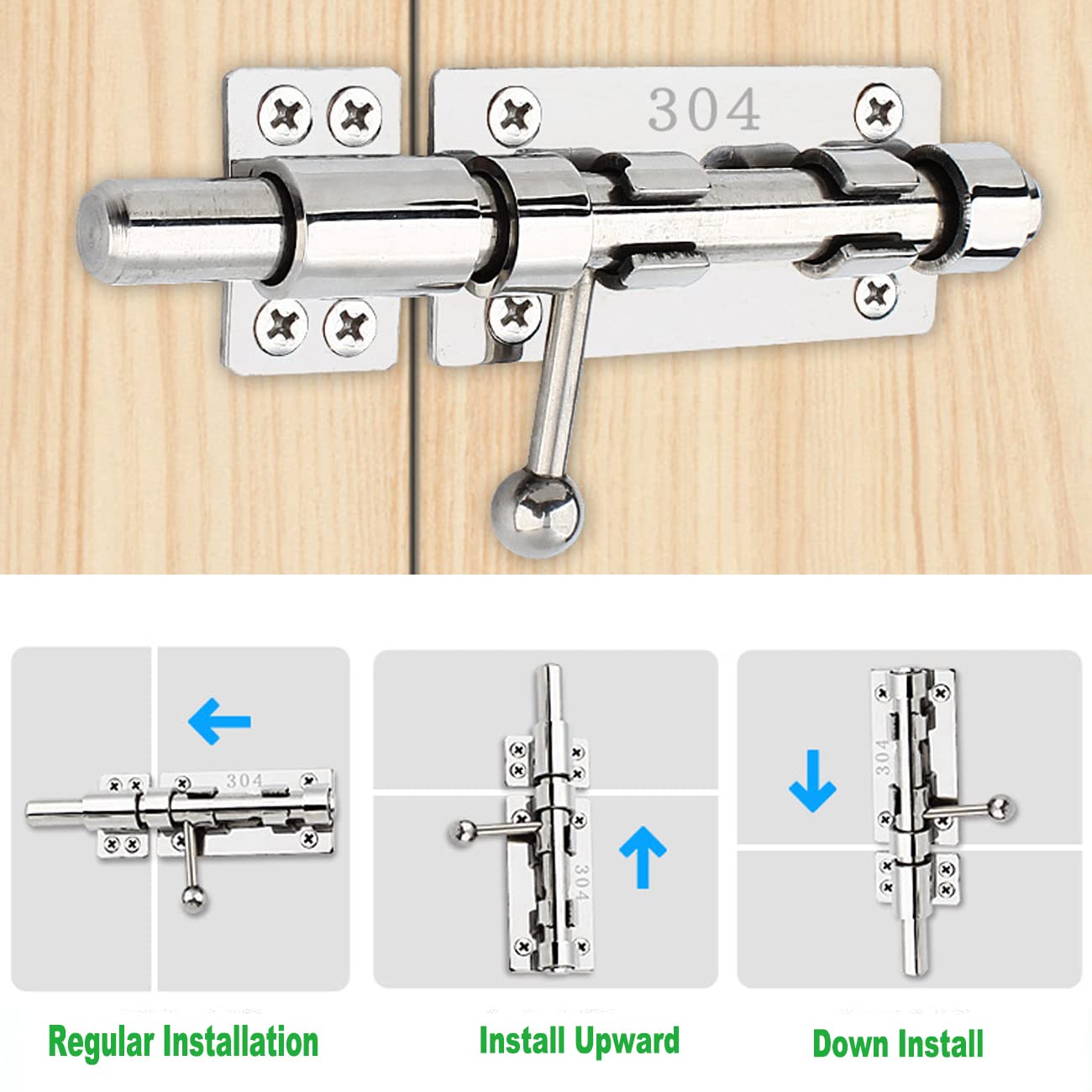 304

304

304

304

Regular Installation

Install Upward

Down Install