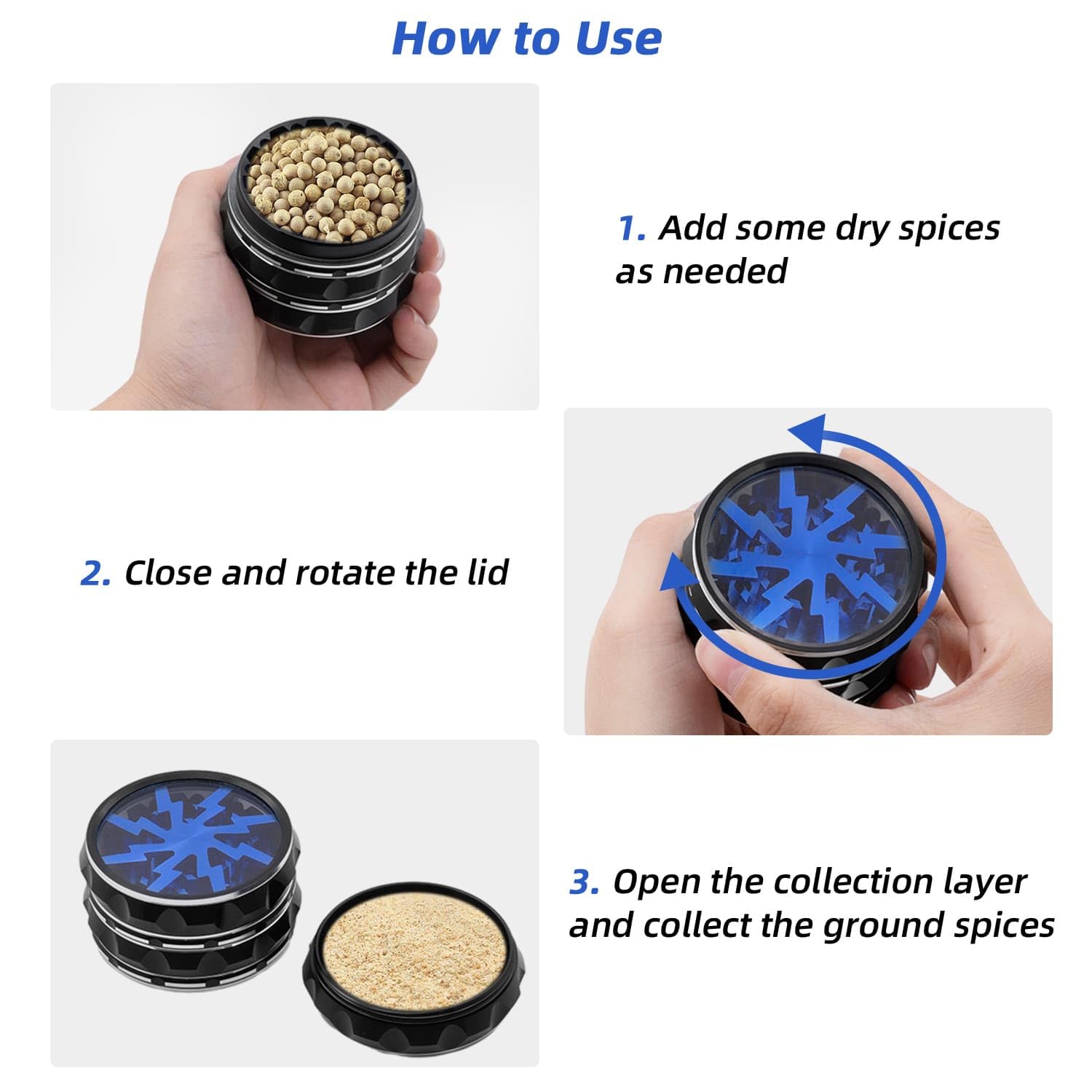 How to Use

1. Add some dry spices as needed

2. Close and rotate the lid

3. Open the collection layer and collect the ground spices