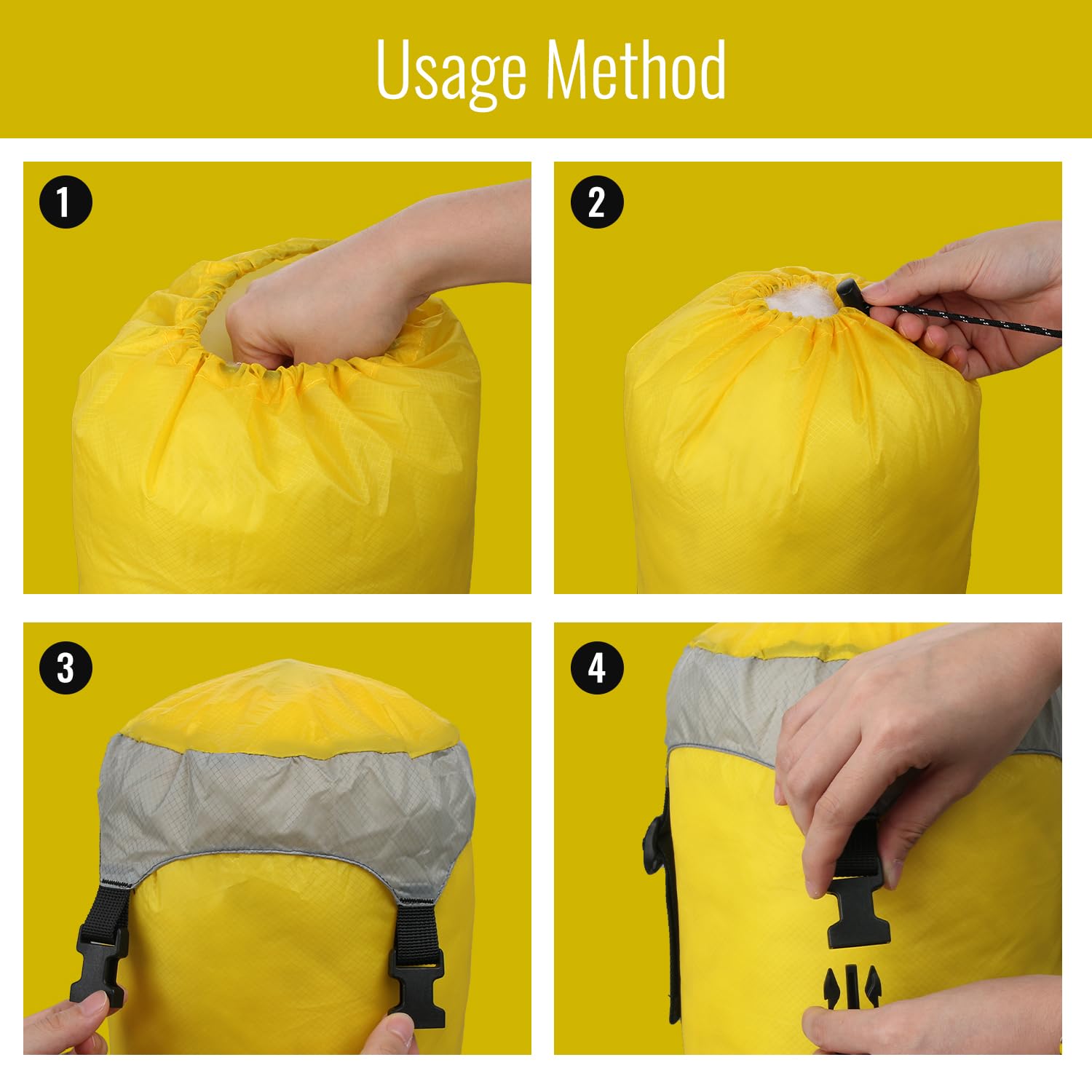 Usage Method

1

2

3

4