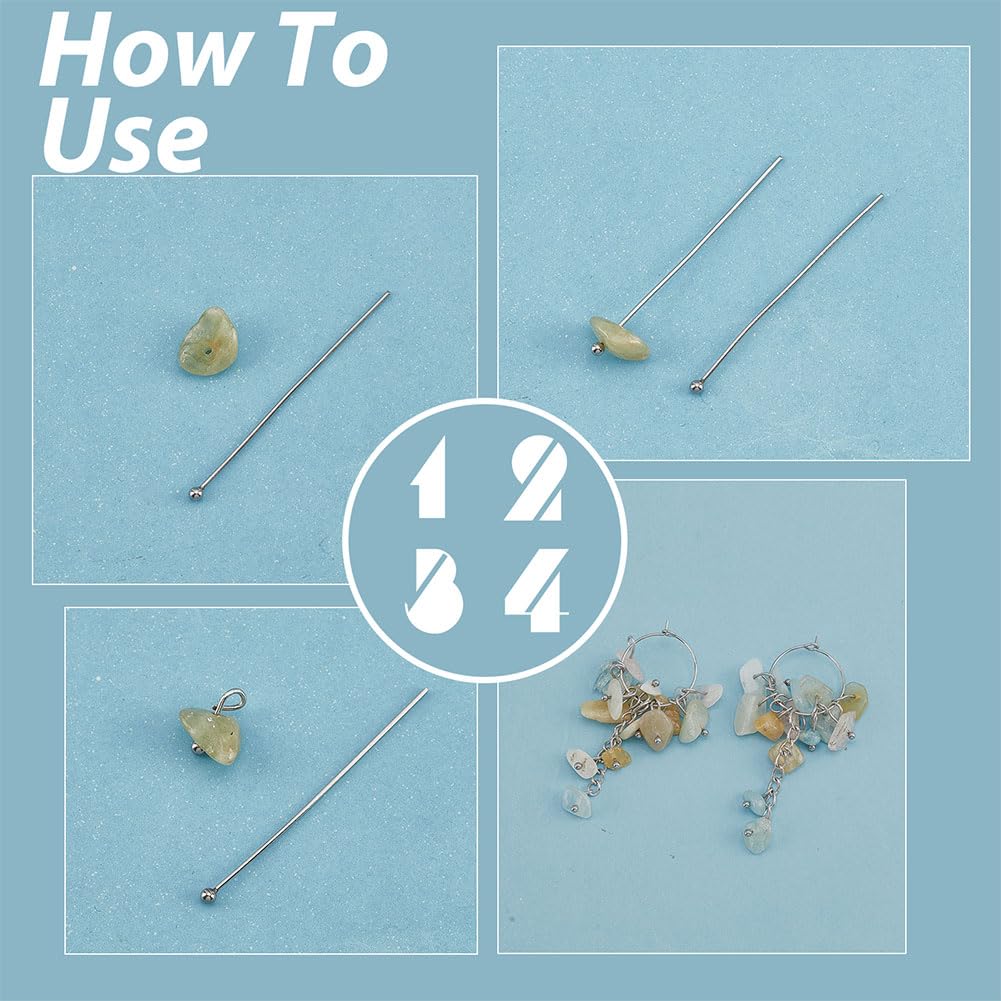 How To Use

1 2
3 4