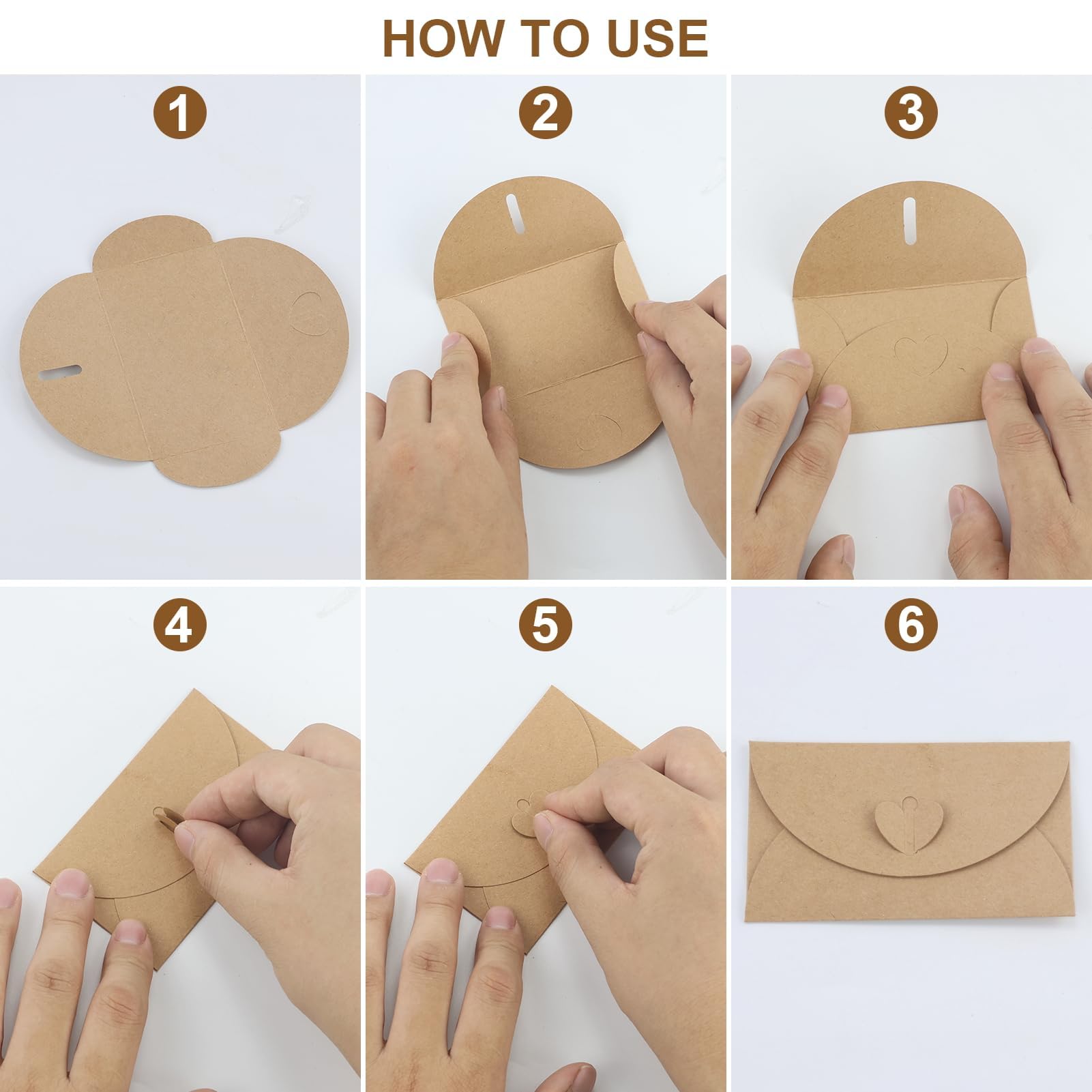 HOW TO USE

1

2

3

4

5

6