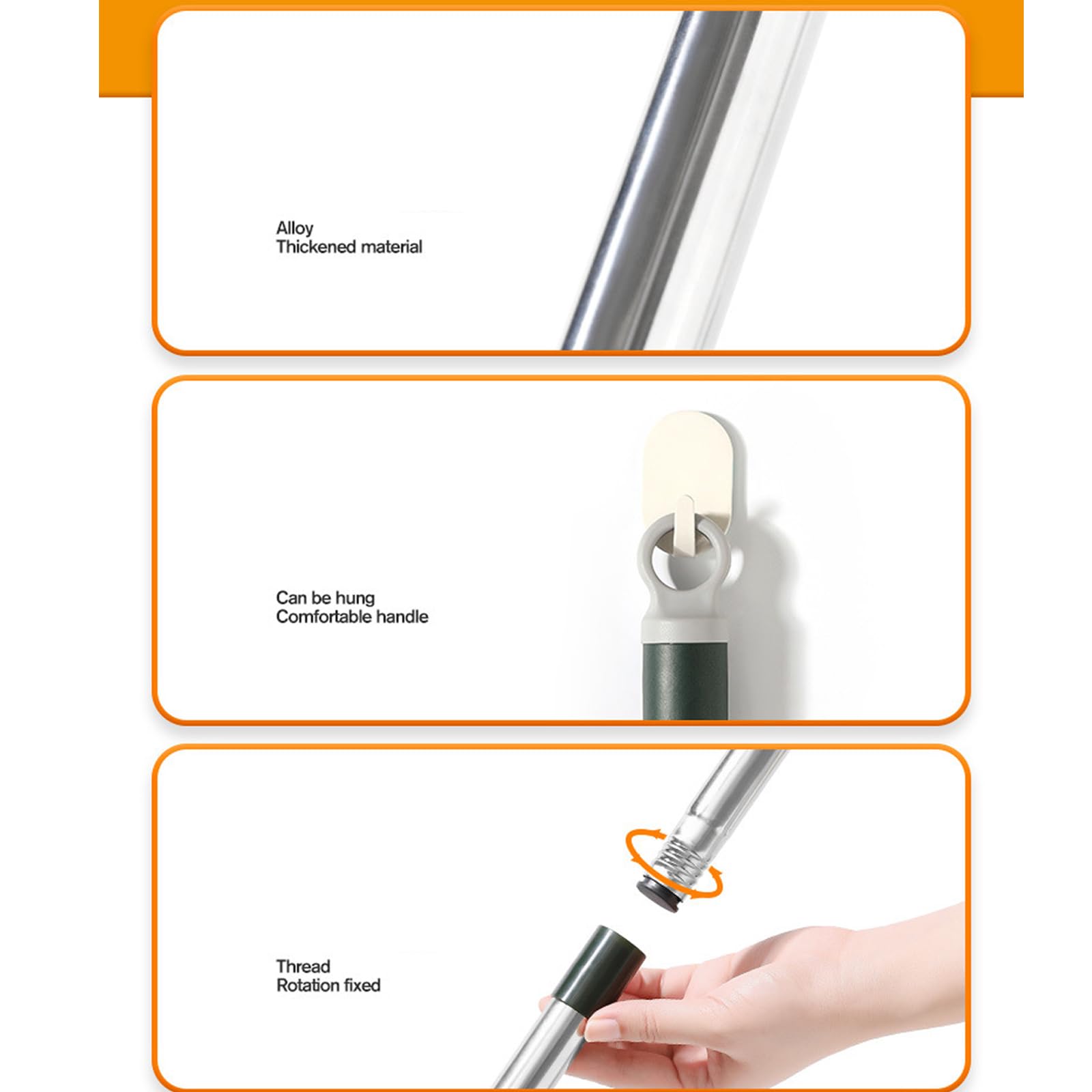 Alloy
Thickened material

Can be hung
Comfortable handle

Thread
Rotation fixed