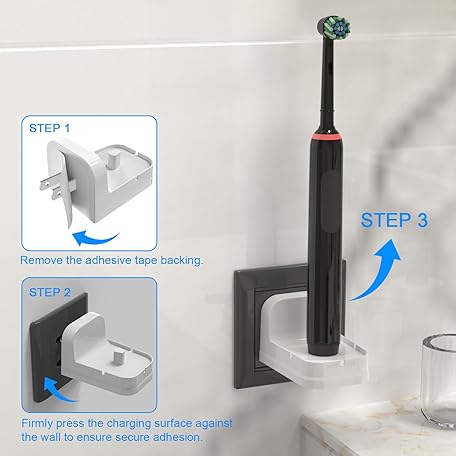 STEP 1

Remove the adhesive tape backing.

STEP 2

Firmly press the charging surface against the wall to ensure secure adhesion.

STEP 3