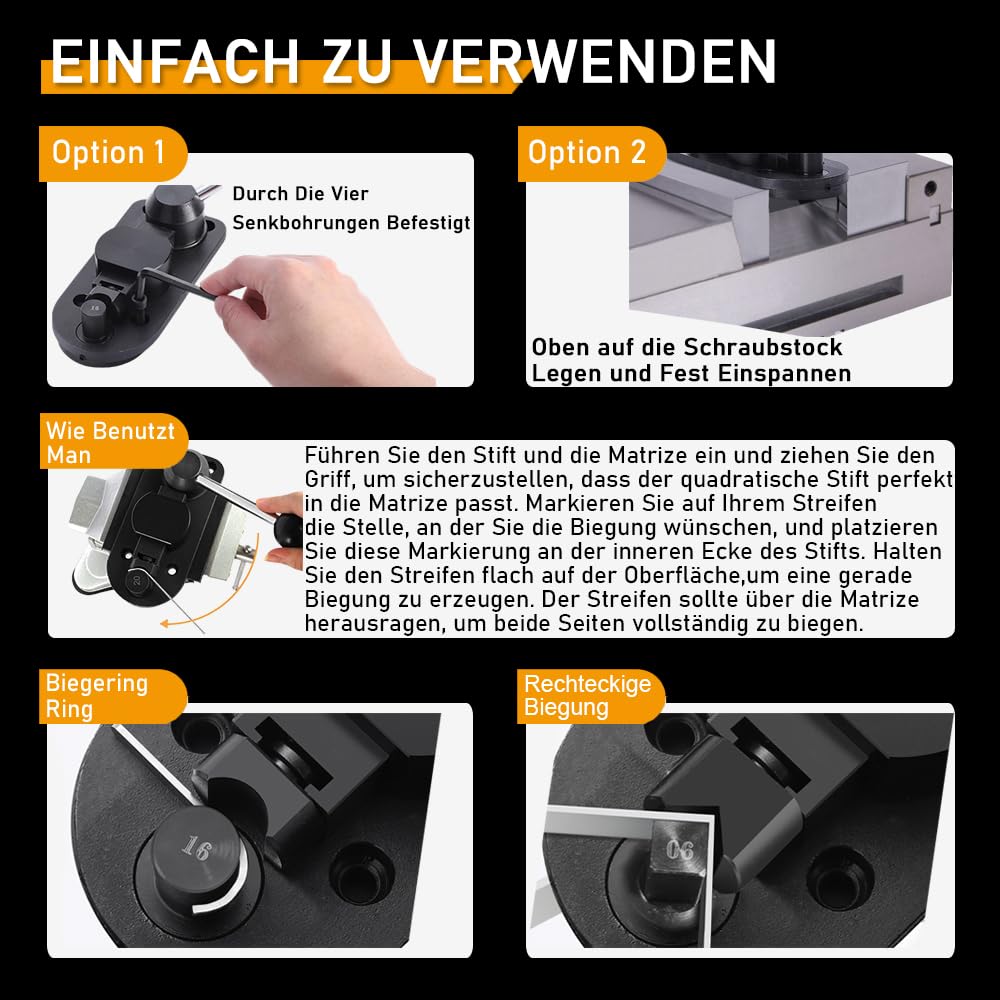 EINFACH ZU VERWENDEN

Option 1

Durch Die Vier Senkbohrungen Befestigt

16

Option 2

Oben auf die Schraubstock Legen und Fest Einspannen

Wie Benutzt Man

Führen Sie den Stift und die Matrize ein und ziehen Sie den Griff, um sicherzustellen, dass der quadratische Stift perfekt in die Matrize passt. Markieren Sie auf Ihrem Streifen die Stelle, an der Sie die Biegung wünschen, und platzieren Sie diese Markierung an der inneren Ecke des Stifts. Halten Sie den Streifen flach auf der Oberfläche,um eine gerade Biegung zu erzeugen. Der Streifen sollte über die Matrize herausragen, um beide Seiten vollständig zu biegen.

Biegering Ring

16

Rechteckige Biegung

06