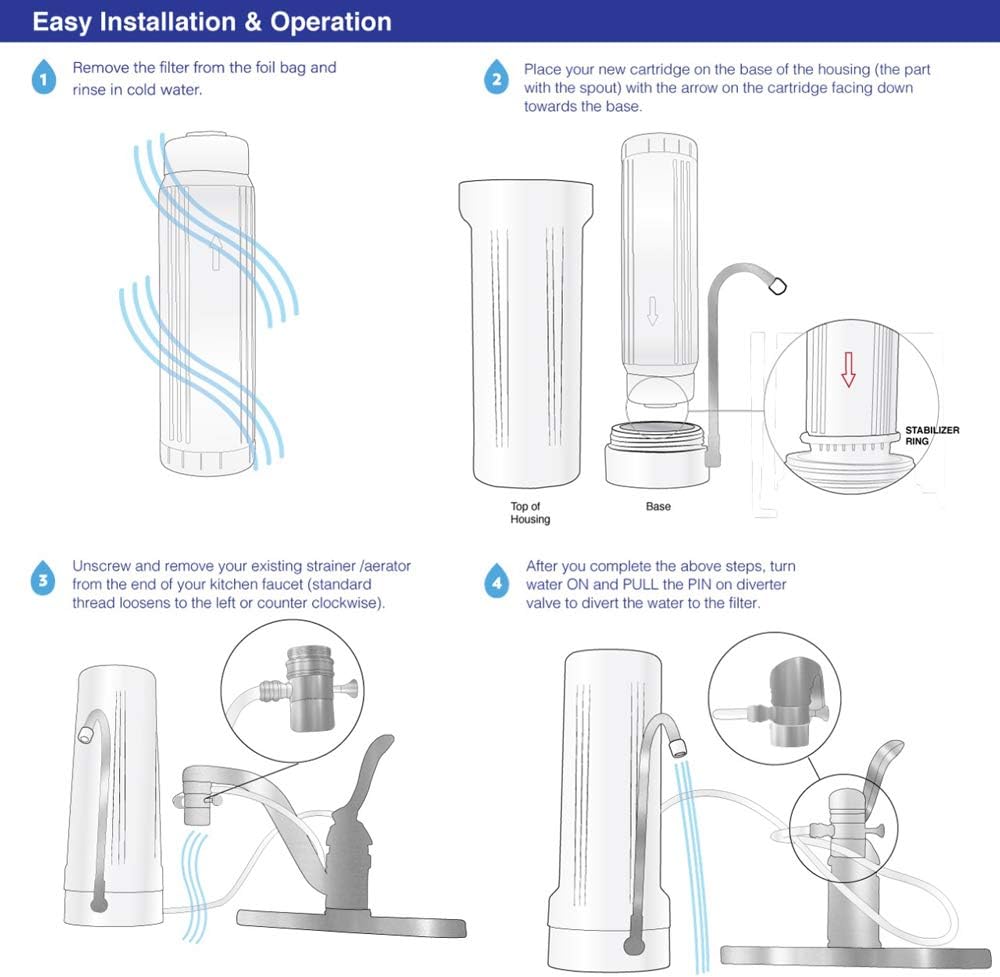 Easy Installation & Operation

1 Remove the filter from the foil bag and rinse in cold water.

2 Place your new cartridge on the base of the housing (the part with the spout) with the arrow on the cartridge facing down towards the base.

STABILIZER RING

Top of Housing

Base

3 Unscrew and remove your existing strainer /aerator from the end of your kitchen faucet (standard thread loosens to the left or counter clockwise).

4 After you complete the above steps, turn water ON and PULL the PIN on diverter valve to divert the water to the filter.