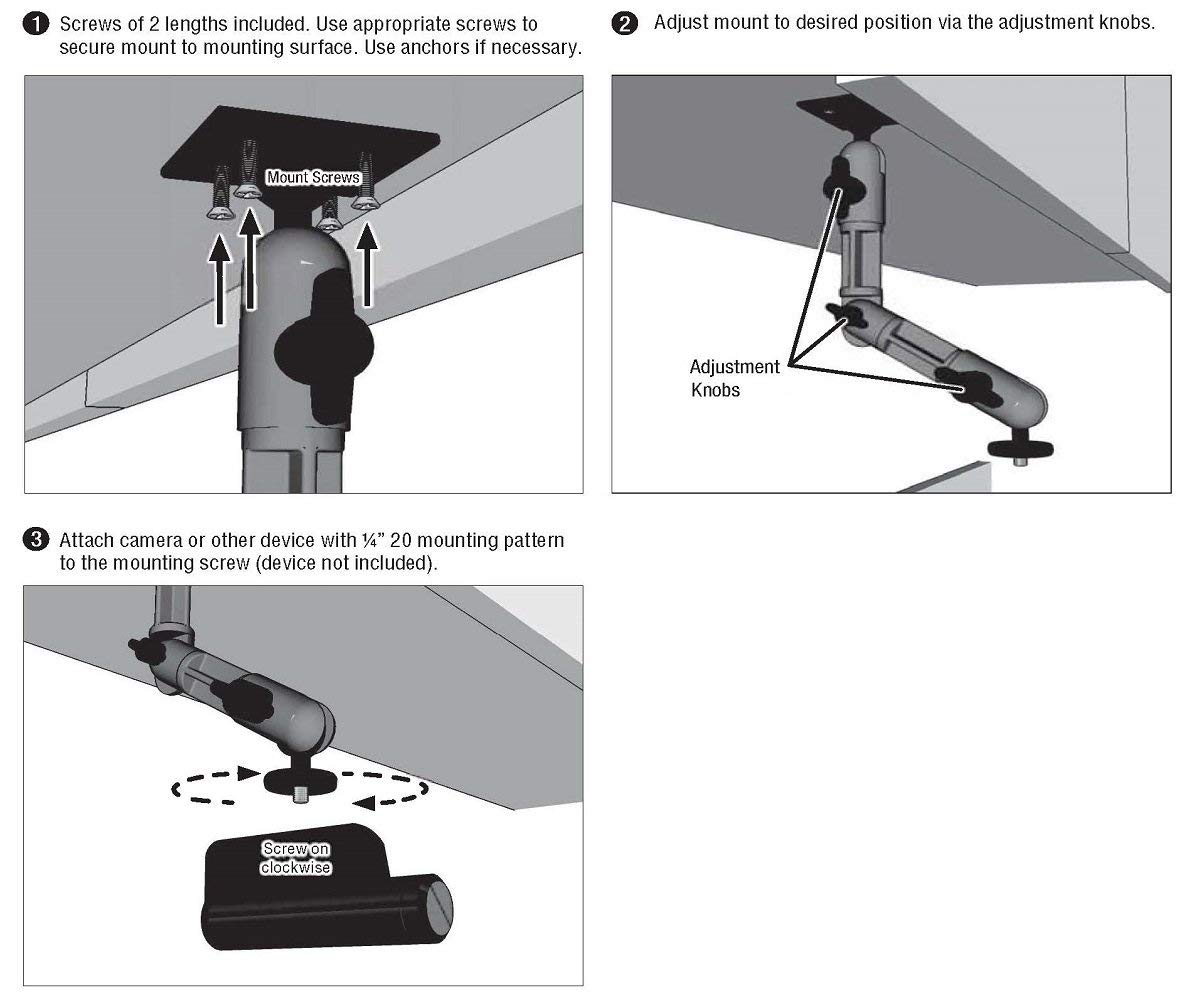 1 Screws of 2 lengths included. Use appropriate screws to secure mount to mounting surface. Use anchors if necessary.

Mount Screws

2 Adjust mount to desired position via the adjustment knobs.

Adjustment Knobs

3 Attach camera or other device with ¼" 20 mounting pattern to the mounting screw (device not included).

Screw on clockwise