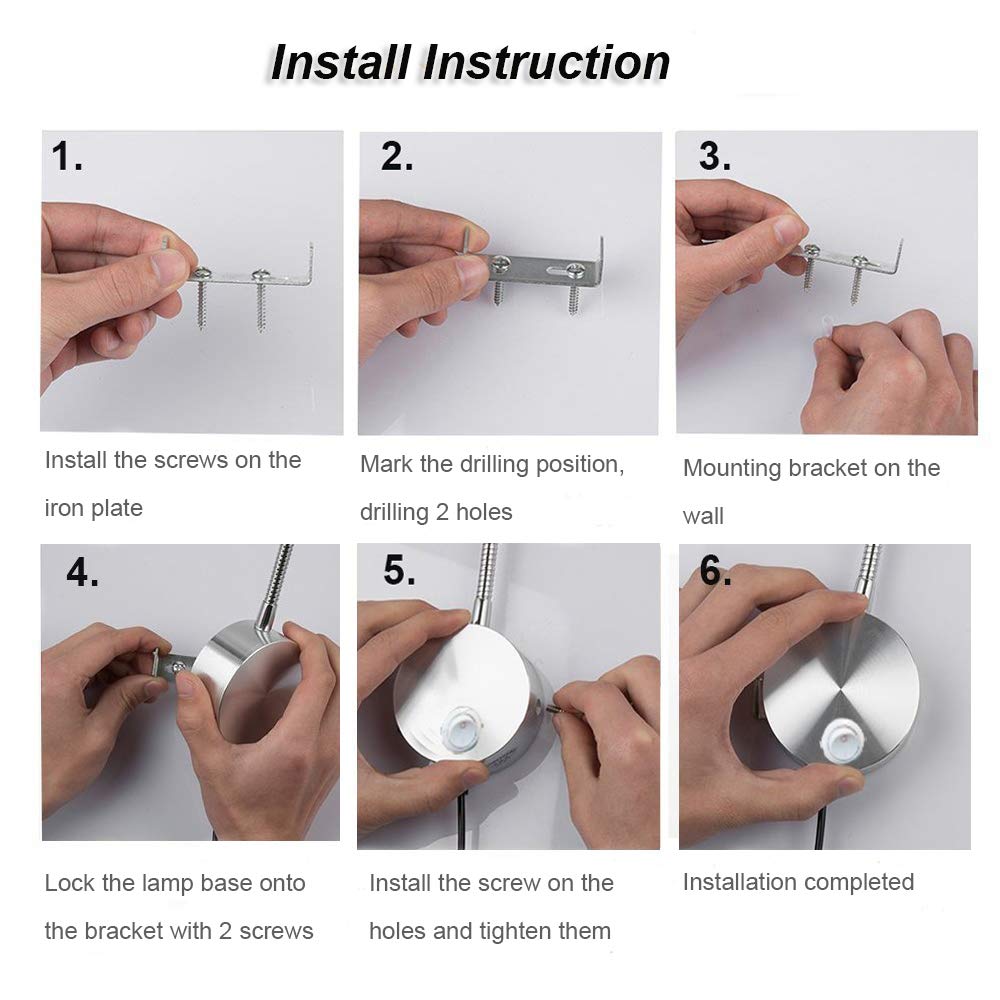 Install Instruction

1.

Install the screws on the iron plate

2.

Mark the drilling position, drilling 2 holes

3.

Mounting bracket on the wall

4.

Lock the lamp base onto the bracket with 2 screws

5.

Install the screw on the holes and tighten them

6.

Installation completed