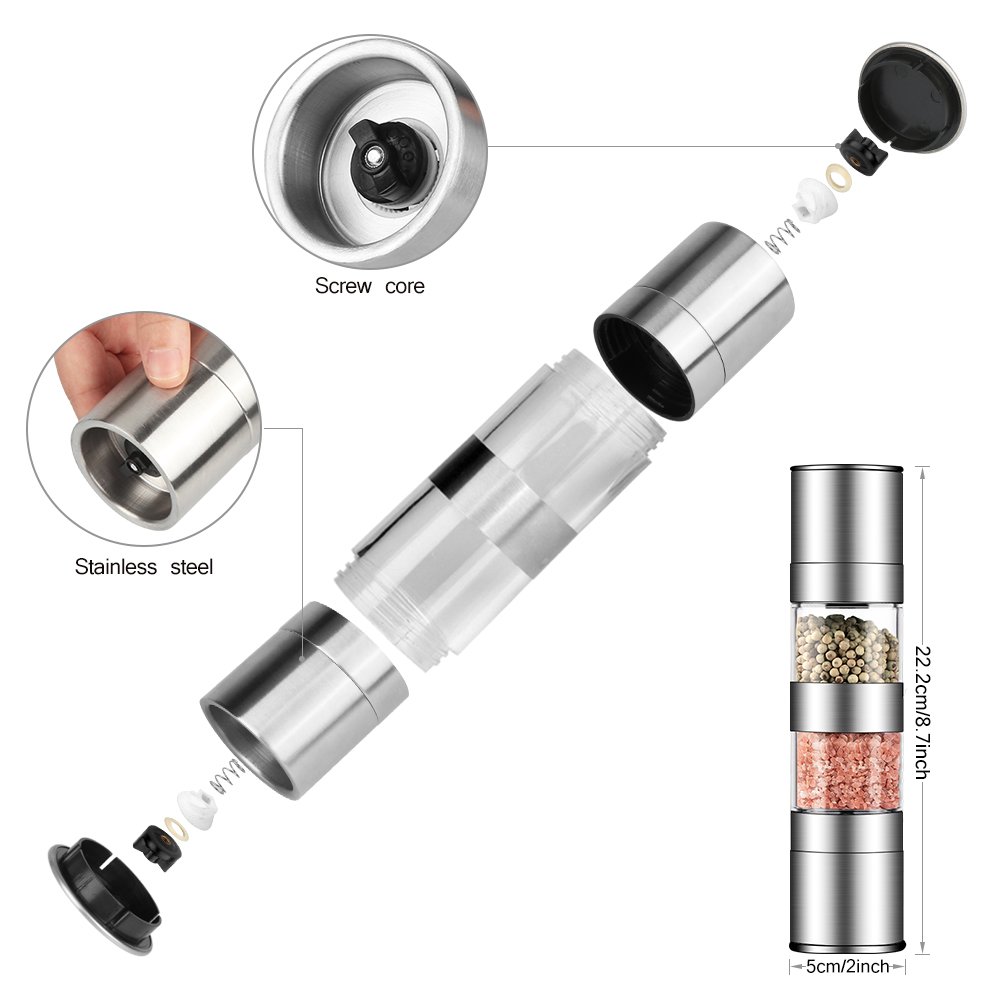 Screw core

Stainless steel

22.2cm/8.7inch

5cm/2inch