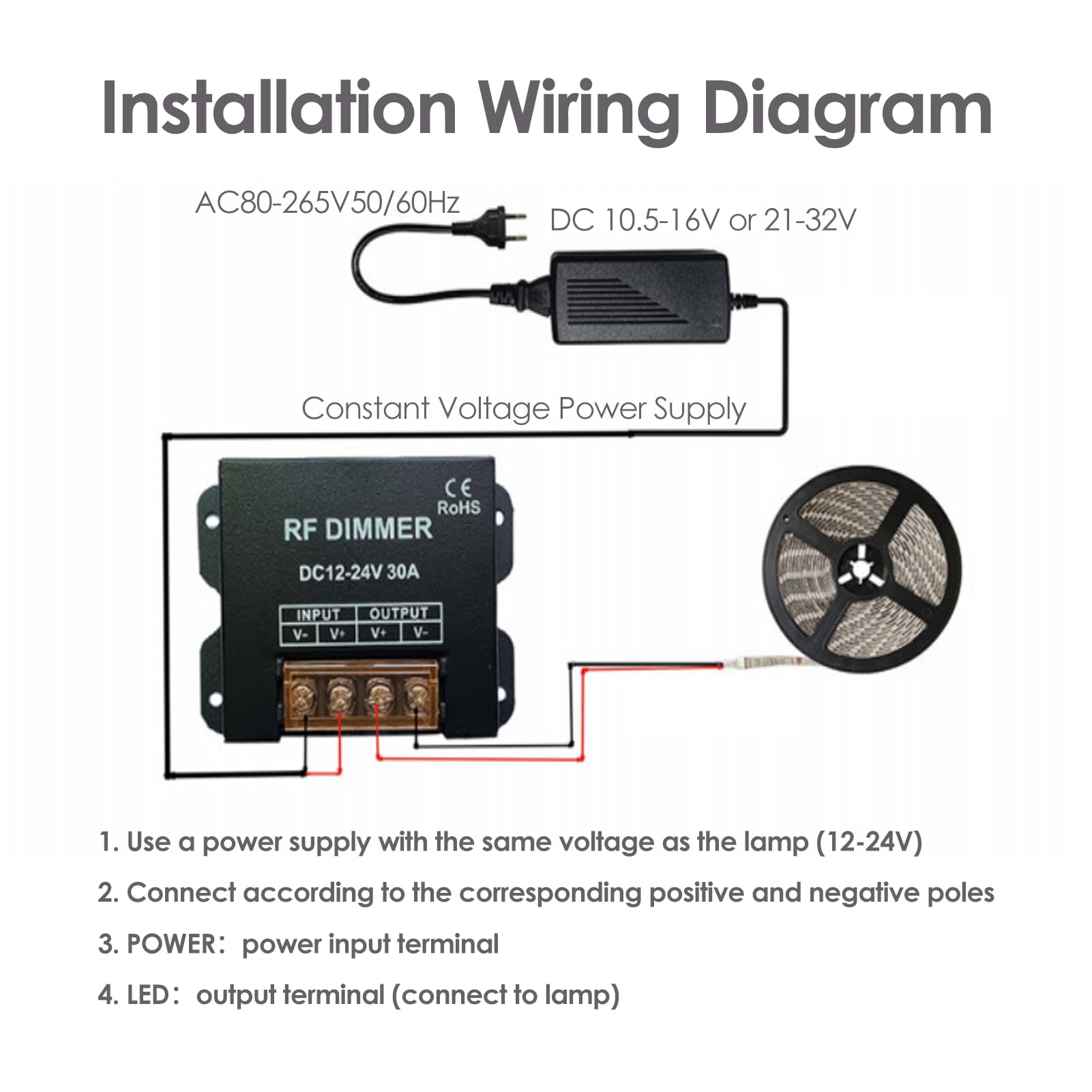 Installation Wiring Diagram

AC80-265V50/60Hz

DC 10.5-16V or 21-32V

Constant Voltage Power Supply

CE
RoHS

RF DIMMER

DC12-24V 30A

| INPUT | | OUTPUT | |
|---|---|---|---|
| V- | V+ | V+ | V- |

1. Use a power supply with the same voltage as the lamp (12-24V)

2. Connect according to the corresponding positive and negative poles

3. POWER: power input terminal

4. LED: output terminal (connect to lamp)