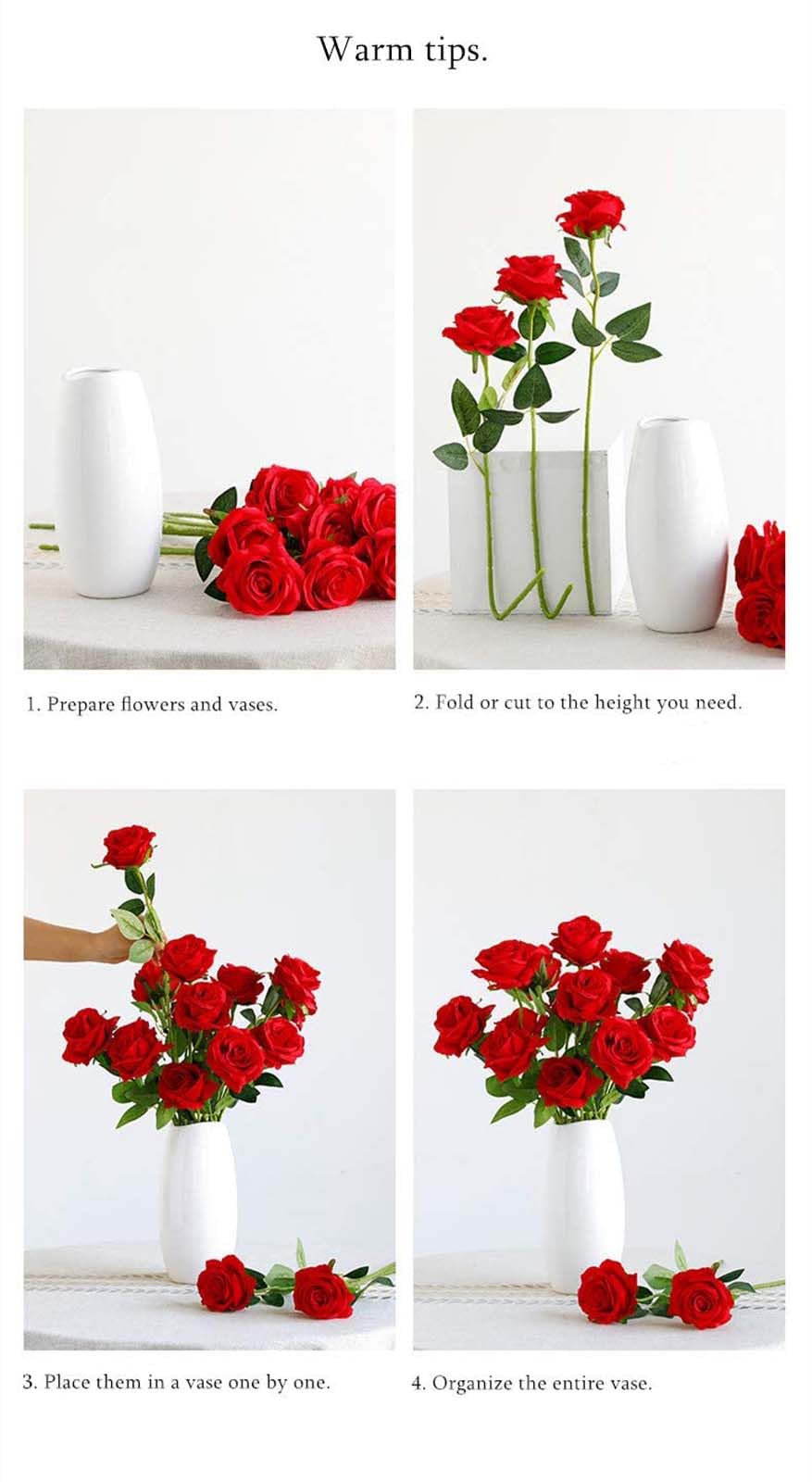 Warm tips.

1. Prepare flowers and vases.

2. Fold or cut to the height you need.

3. Place them in a vase one by one.

4. Organize the entire vase.