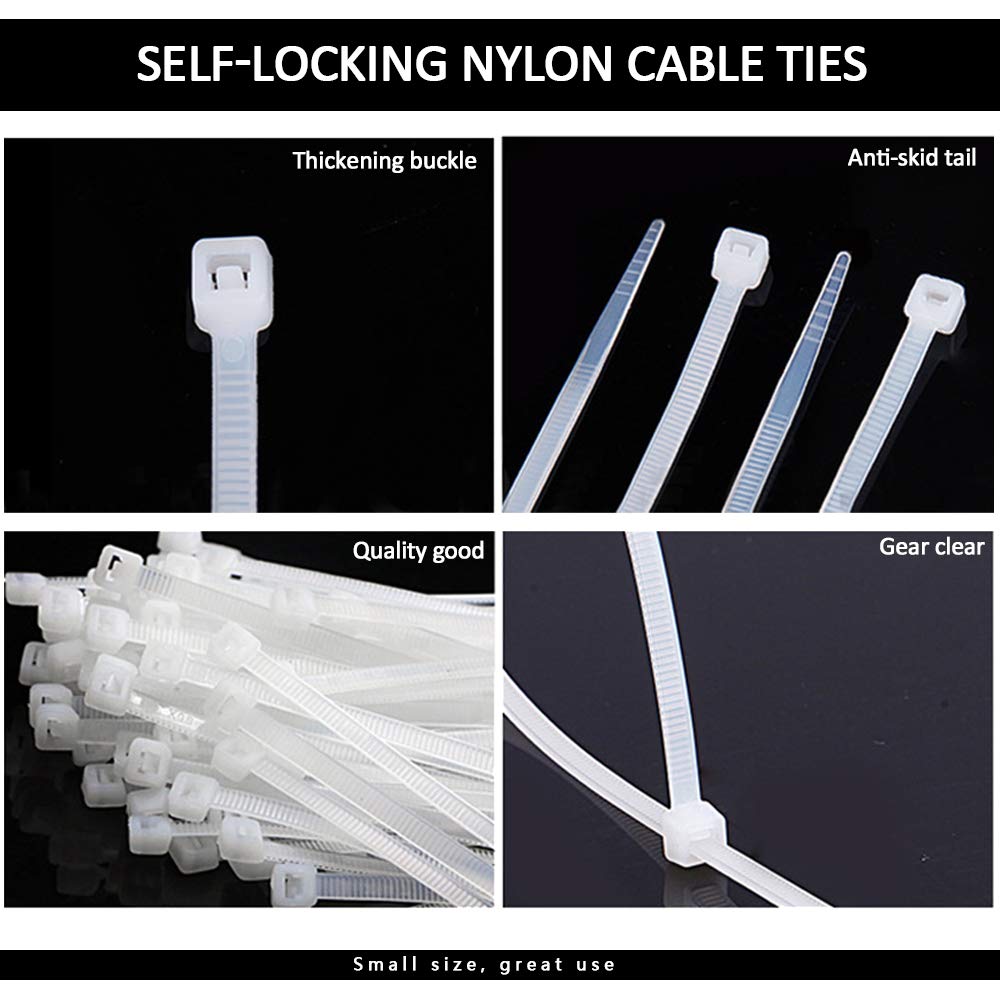 SELF-LOCKING NYLON CABLE TIES

Thickening buckle

Anti-skid tail

Quality good

Gear clear

Small size, great use