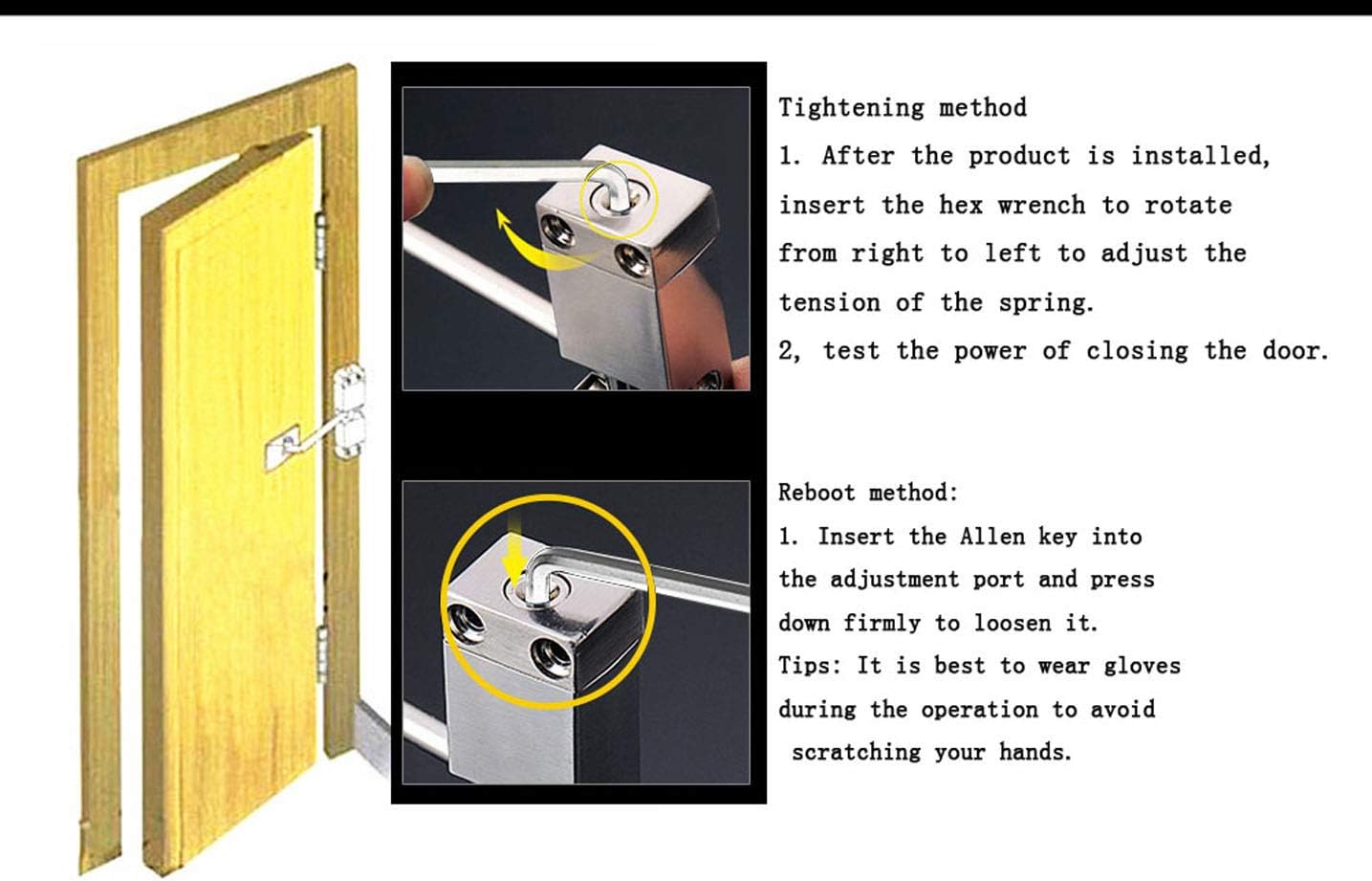 Tightening method

1. After the product is installed, insert the hex wrench to rotate from right to left to adjust the tension of the spring.

2, test the power of closing the door.

Reboot method:

1. Insert the Allen key into the adjustment port and press down firmly to loosen it.

Tips: It is best to wear gloves during the operation to avoid scratching your hands.