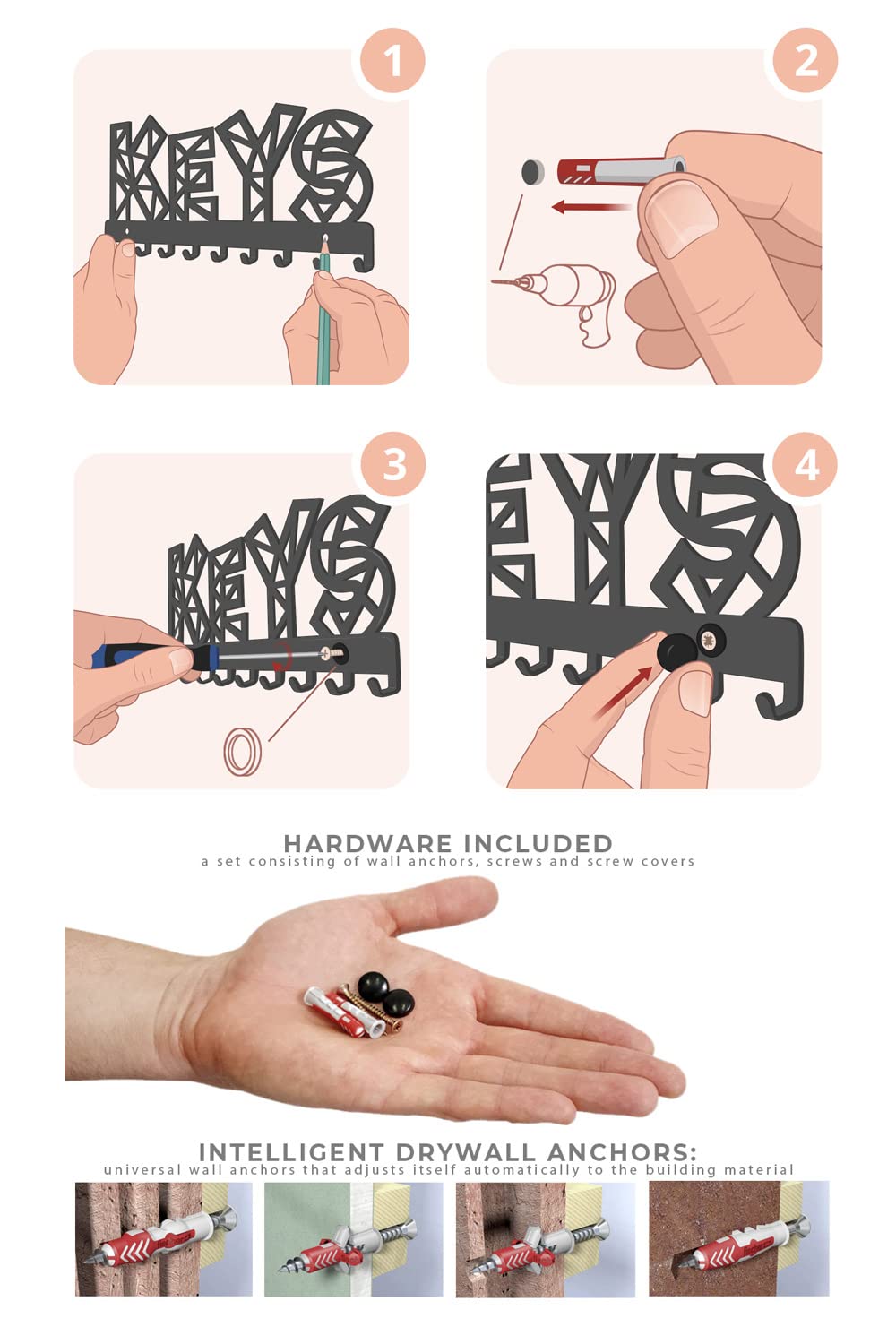 1

KEYS

2

3

KEYS

4

EYS

HARDWARE INCLUDED
a set consisting of wall anchors, screws and screw covers

INTELLIGENT DRYWALL ANCHORS:
universal wall anchors that adjusts itself automatically to the building material