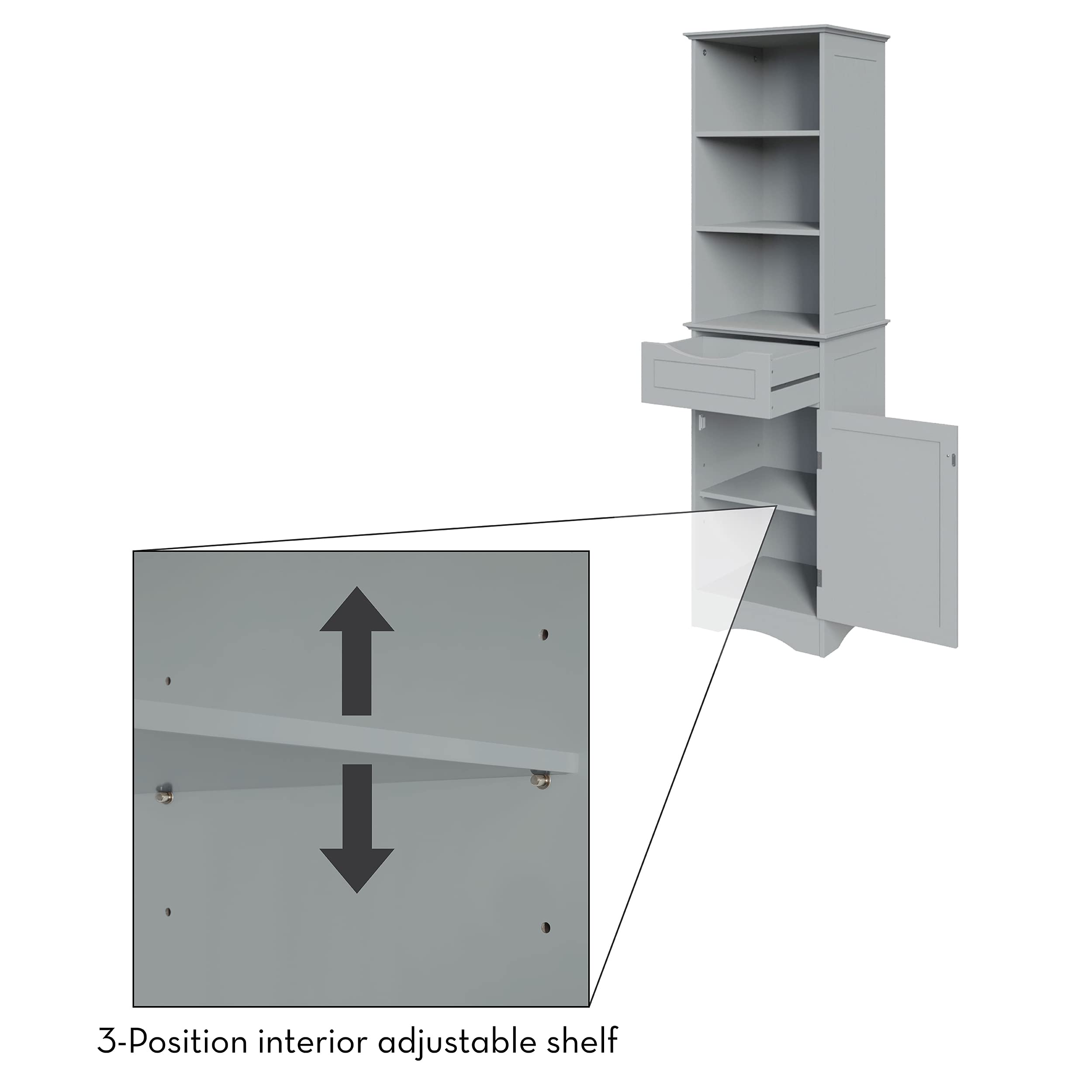 3-Position interior adjustable shelf