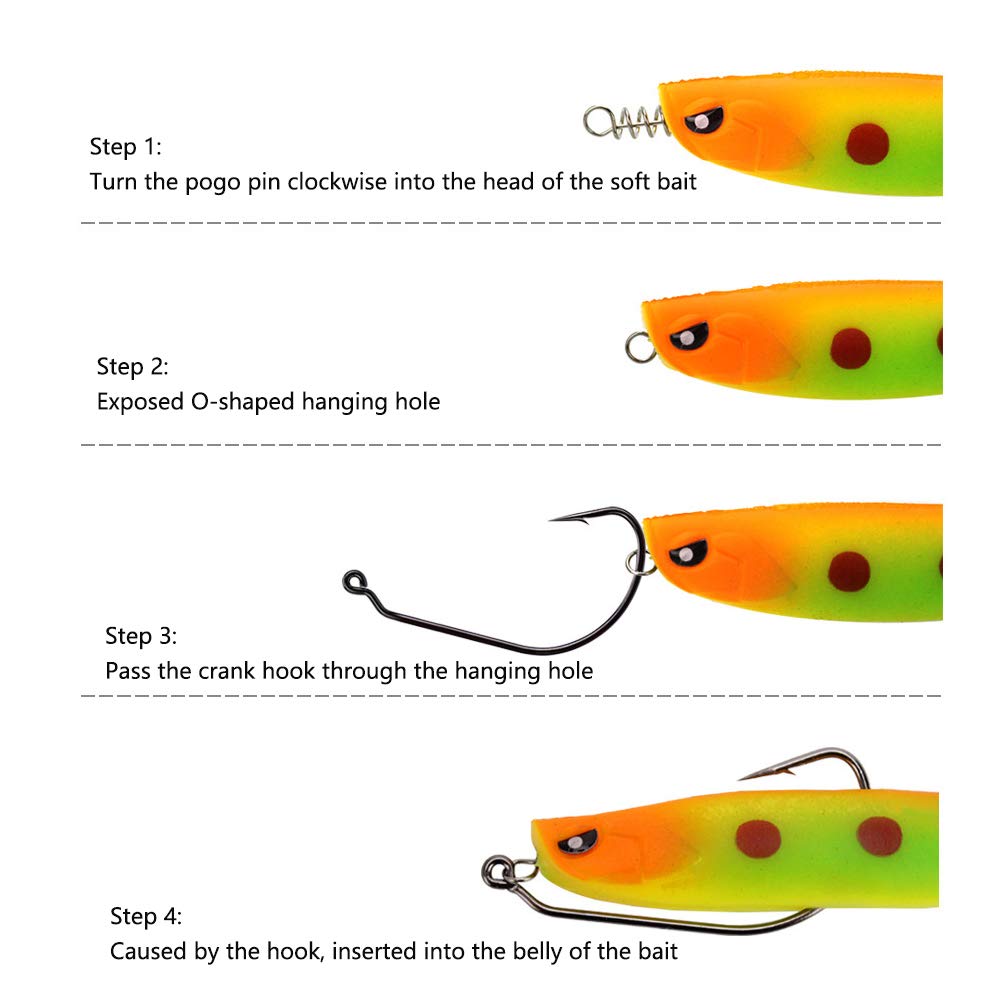 Step 1:
Turn the pogo pin clockwise into the head of the soft bait

Step 2:
Exposed O-shaped hanging hole

Step 3:
Pass the crank hook through the hanging hole

Step 4:
Caused by the hook, inserted into the belly of the bait