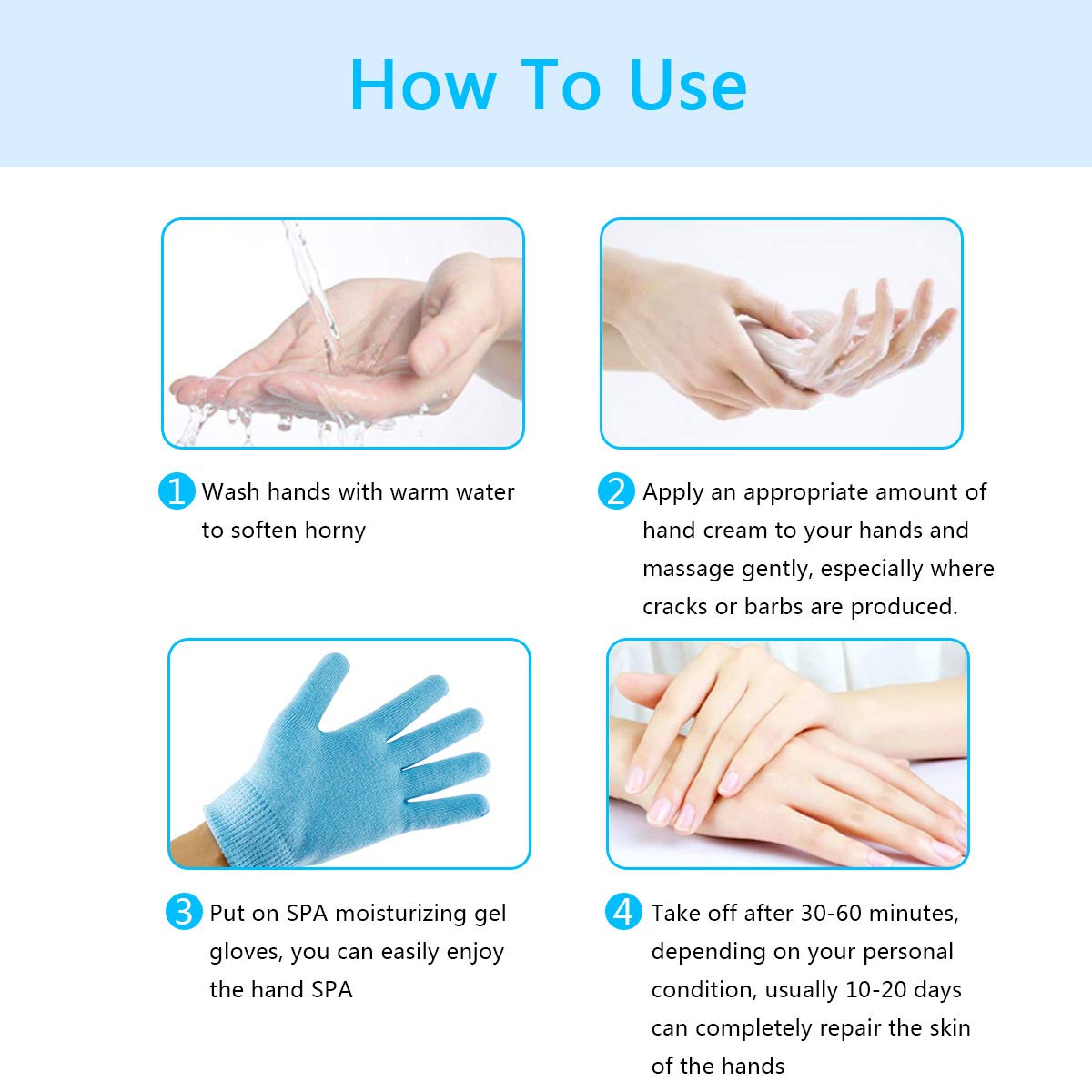 How To Use

1 Wash hands with warm water to soften horny

2 Apply an appropriate amount of hand cream to your hands and massage gently, especially where cracks or barbs are produced.

3 Put on SPA moisturizing gel gloves, you can easily enjoy the hand SPA

4 Take off after 30-60 minutes, depending on your personal condition, usually 10-20 days can completely repair the skin of the hands