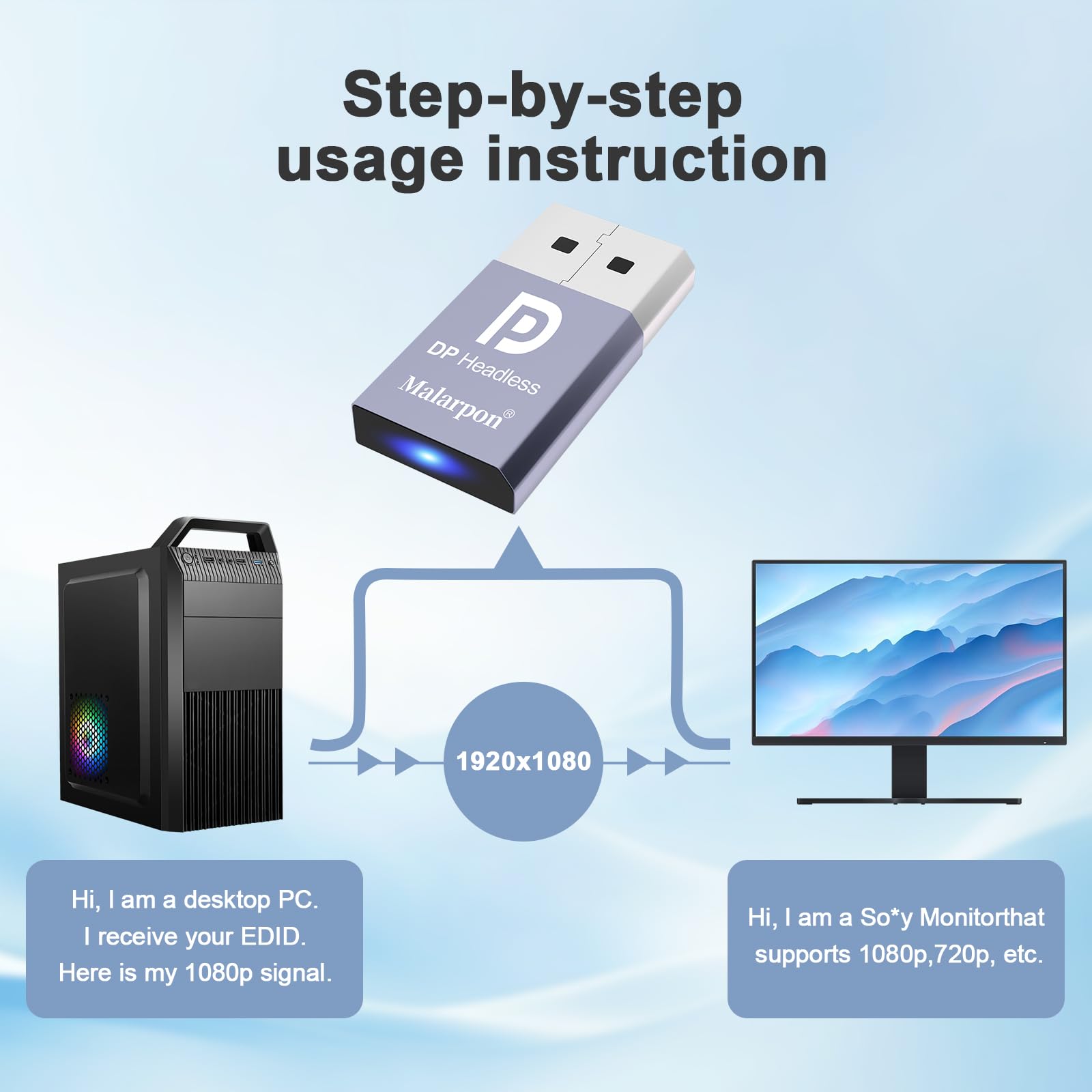 Step-by-step usage instruction

DP Headless

Malarpon®

1920x1080

Hi, I am a desktop PC.
I receive your EDID.
Here is my 1080p signal.

Hi, I am a So*y Monitorthat supports 1080p,720p, etc.