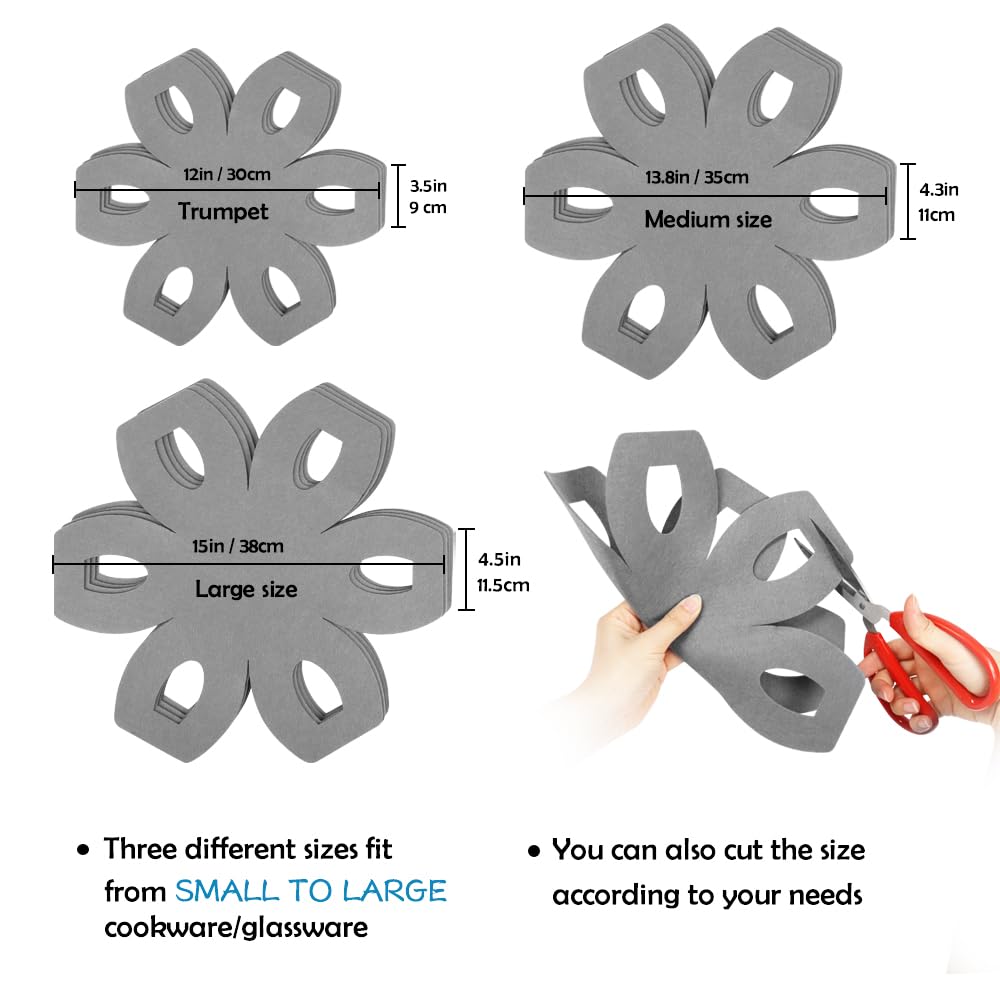 12in / 30cm

Trumpet

3.5in
9 cm

13.8in / 35cm

Medium size

4.3in
11cm

15in / 38cm

Large size

4.5in
11.5cm

• Three different sizes fit from SMALL TO LARGE cookware/glassware

• You can also cut the size according to your needs