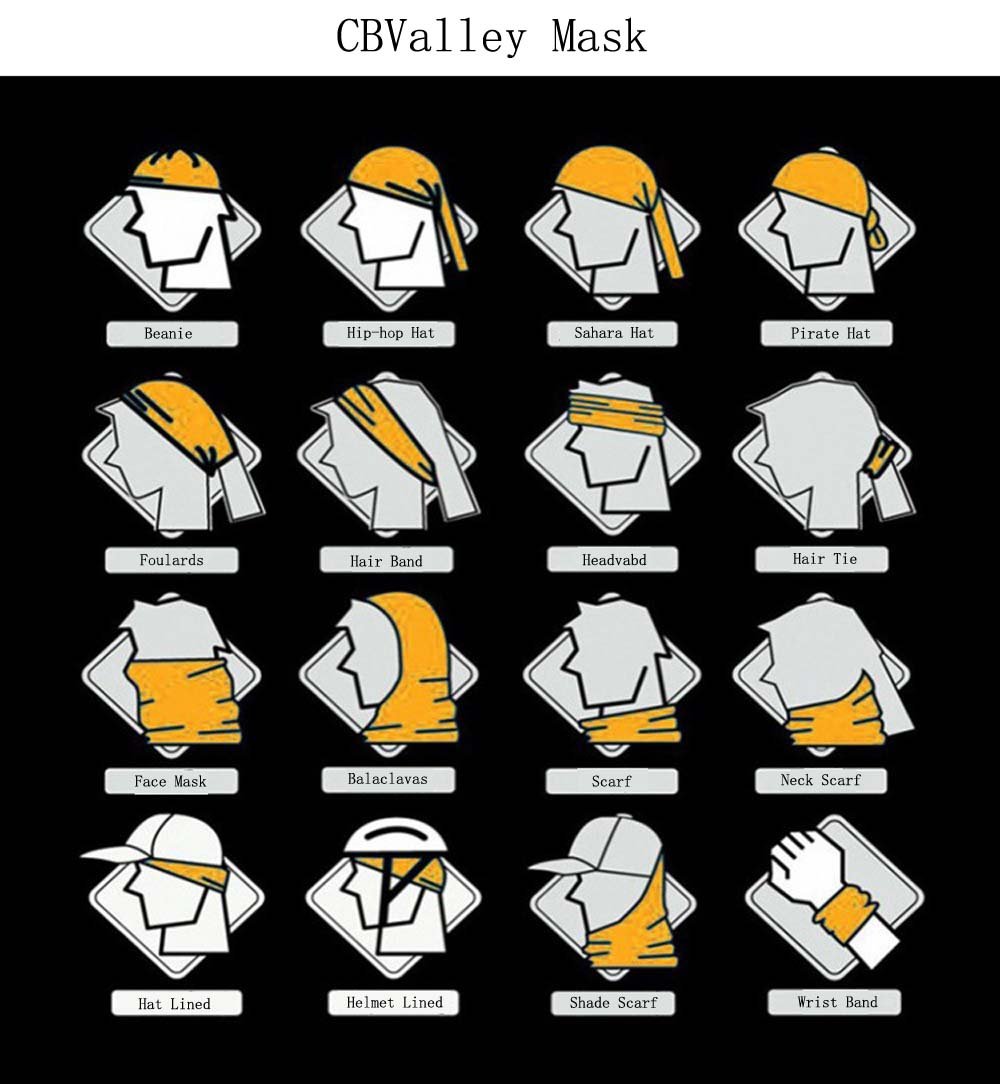 CBValley Mask

Beanie
Hip-hop Hat
Sahara Hat
Pirate Hat

Foulards
Hair Band
Headvabd
Hair Tie

Face Mask
Balaclavas
Scarf
Neck Scarf

Hat Lined
Helmet Lined
Shade Scarf
Wrist Band