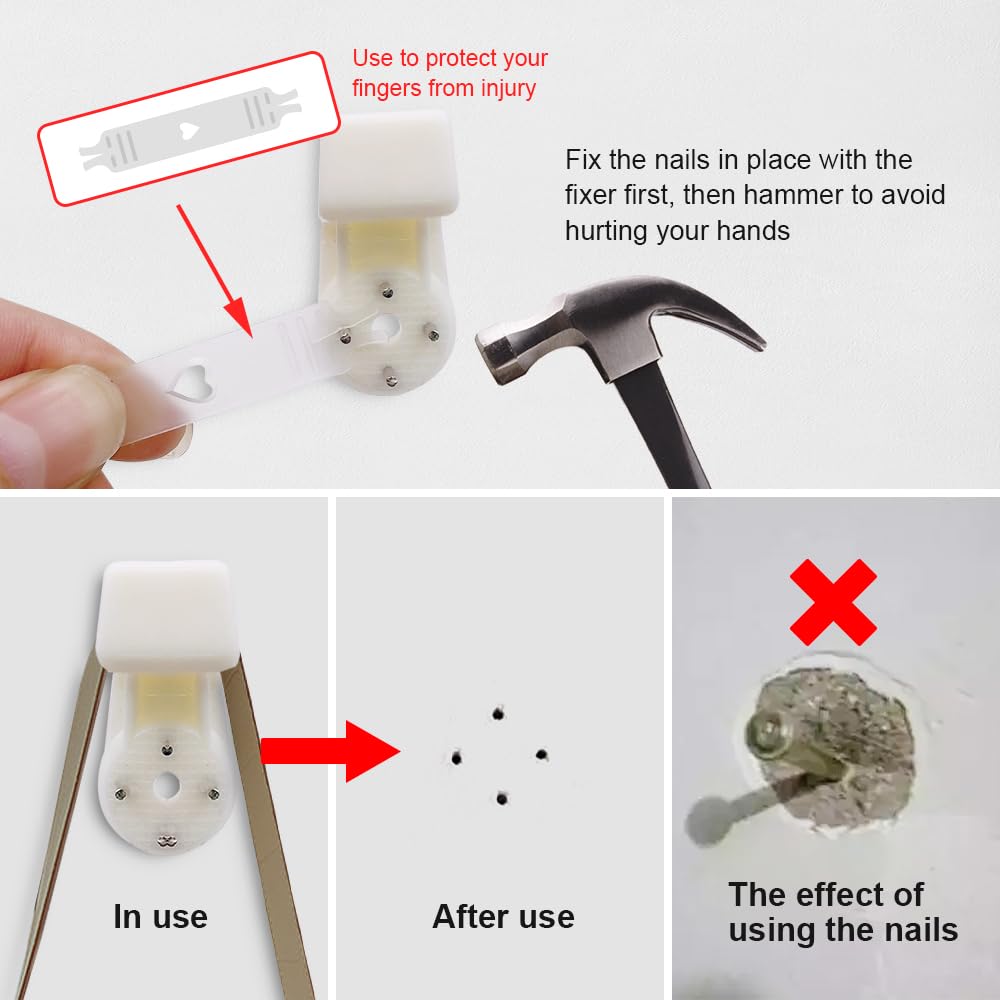 Use to protect your fingers from injury

Fix the nails in place with the fixer first, then hammer to avoid hurting your hands

In use

After use

The effect of using the nails