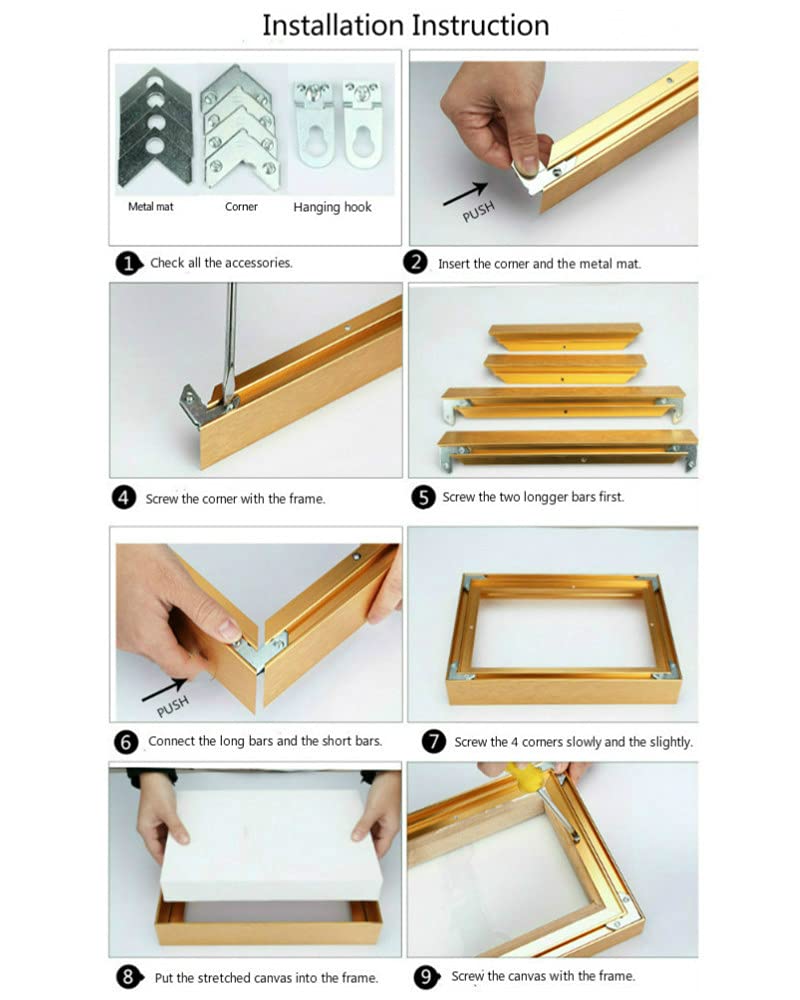 Installation Instruction

Metal mat Corner Hanging hook

1 Check all the accessories.

PUSH

2 Insert the corner and the metal mat.

4 Screw the corner with the frame.

5 Screw the two longger bars first.

PUSH

6 Connect the long bars and the short bars.

7 Screw the 4 corners slowly and the slightly.

8 Put the stretched canvas into the frame.

9 Screw the canvas with the frame.