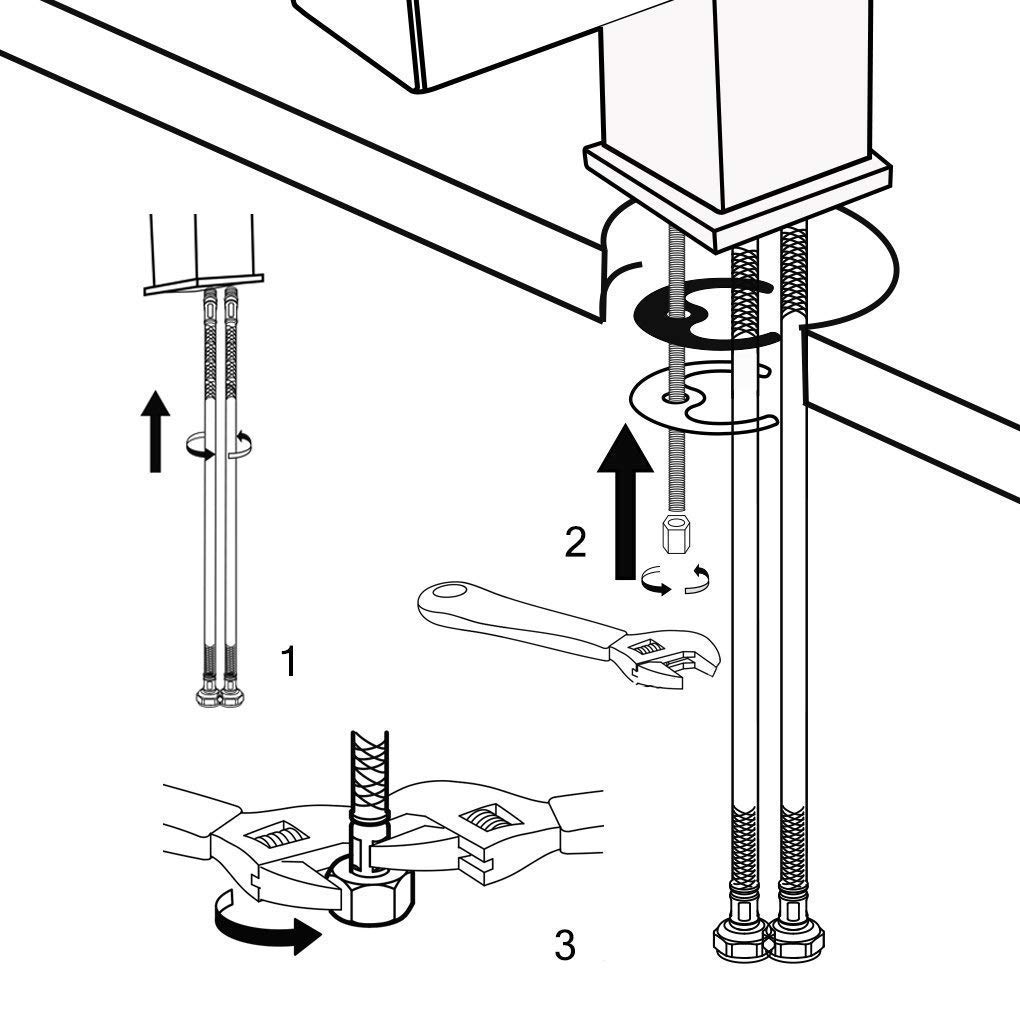 1

2

3