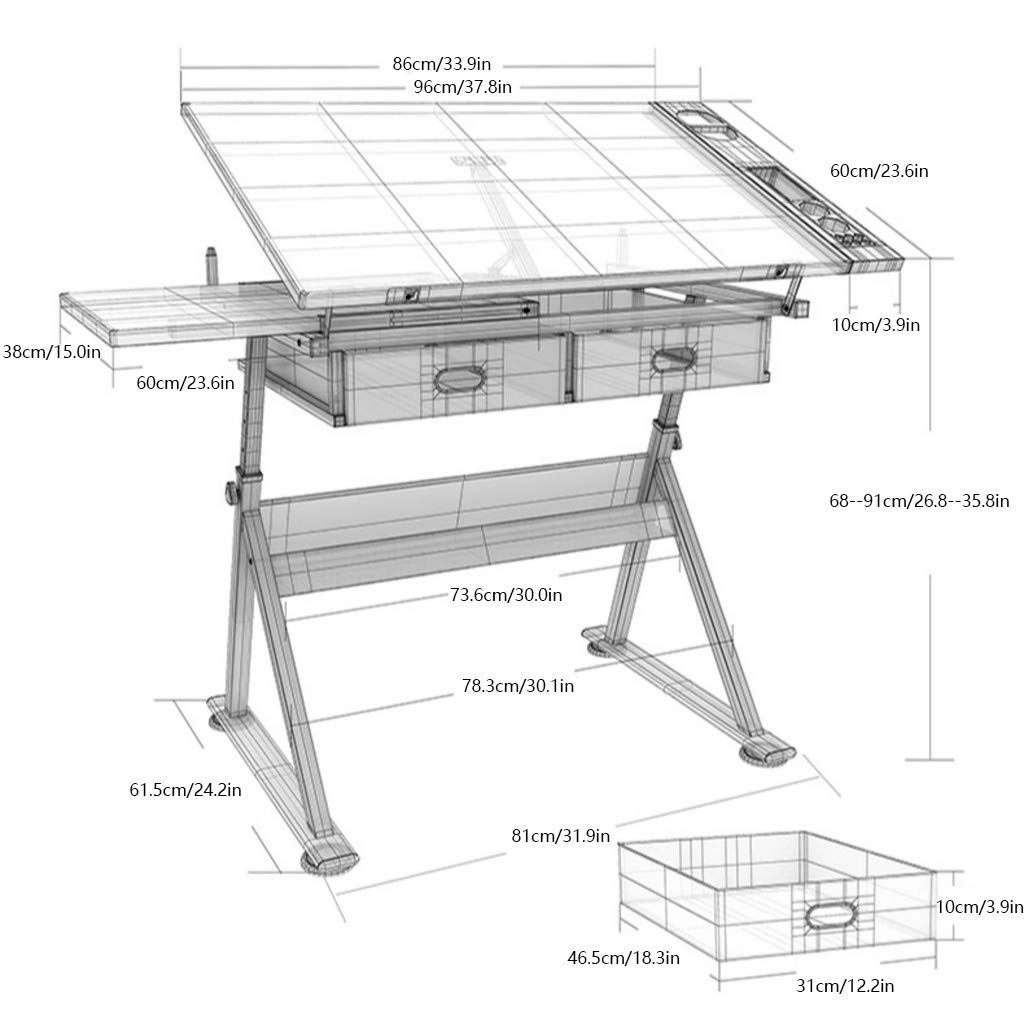 86cm/33.9in
96cm/37.8in
60cm/23.6in
10cm/3.9in
38cm/15.0in
60cm/23.6in
68--91cm/26.8--35.8in
73.6cm/30.0in
78.3cm/30.1in
61.5cm/24.2in
81cm/31.9in
10cm/3.9in
46.5cm/18.3in
31cm/12.2in