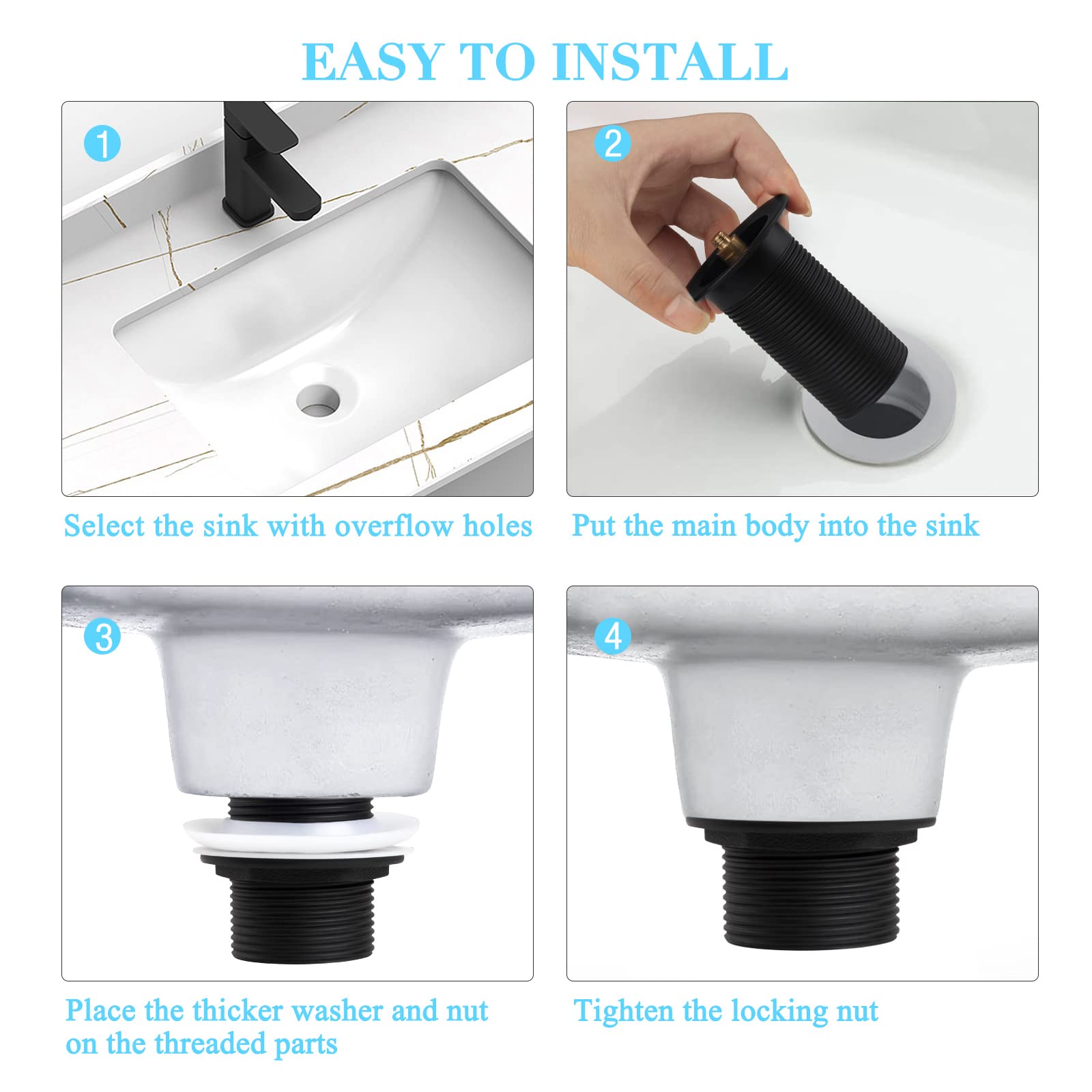 EASY TO INSTALL

1

Select the sink with overflow holes

2

Put the main body into the sink

3

Place the thicker washer and nut on the threaded parts

4

Tighten the locking nut