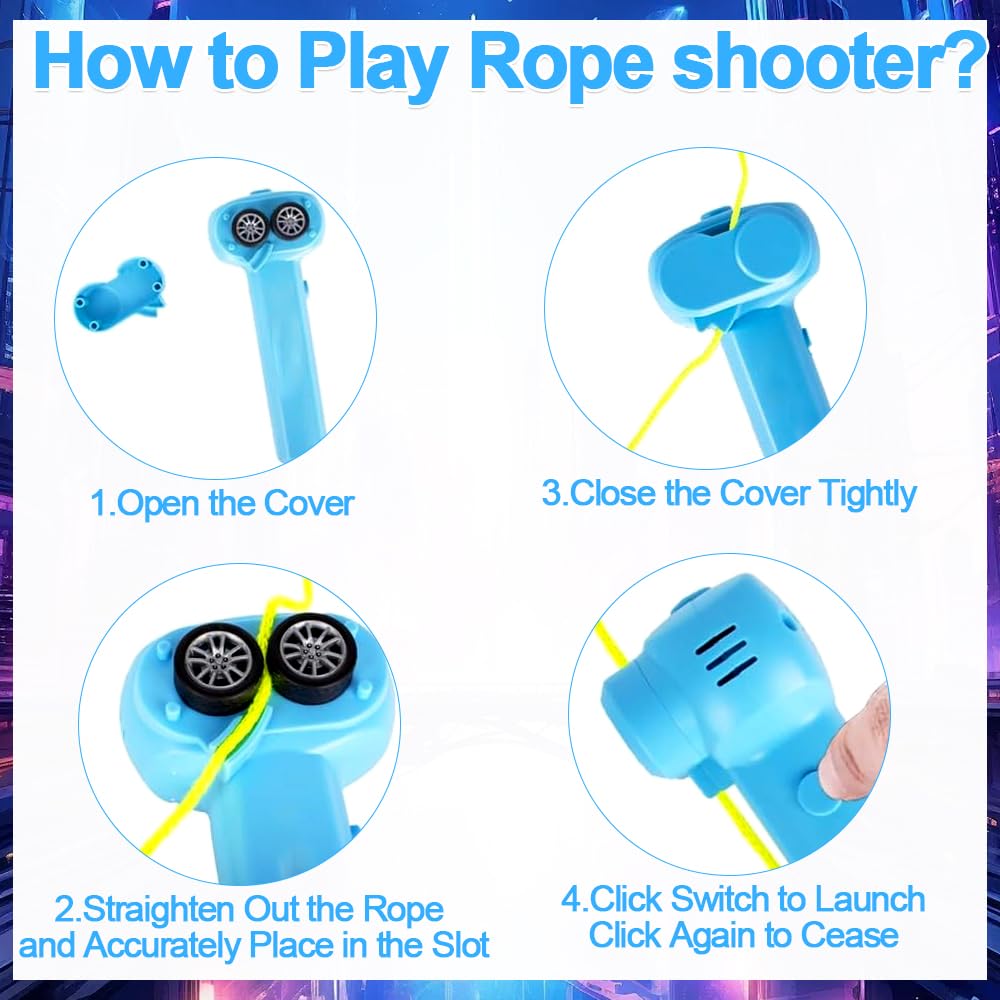 How to Play Rope shooter?

1.Open the Cover

3.Close the Cover Tightly

2.Straighten Out the Rope and Accurately Place in the Slot

4.Click Switch to Launch Click Again to Cease