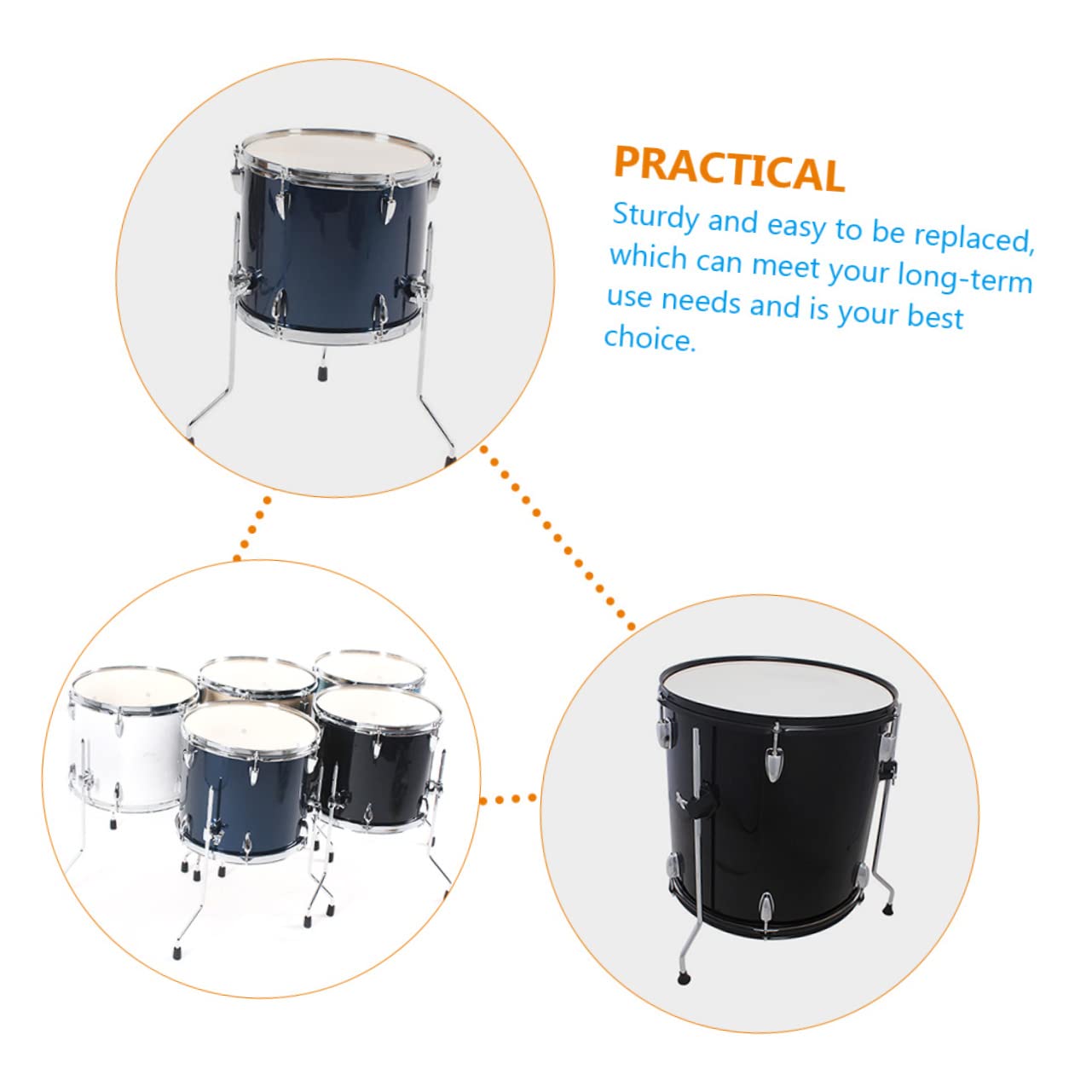 PRACTICAL

Sturdy and easy to be replaced, which can meet your long-term use needs and is your best choice.