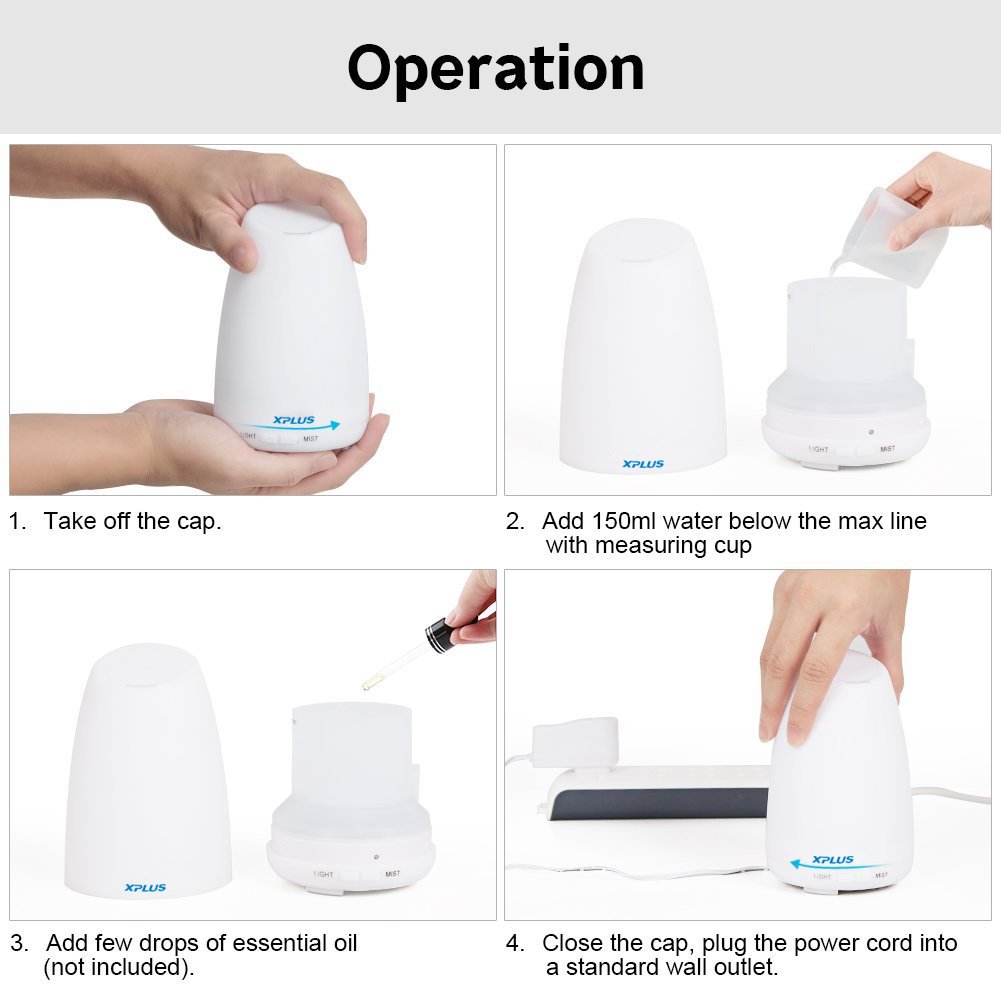 Operation

XPLUS
LIGHT MIST

1. Take off the cap.

XPLUS
LIGHT MIST

2. Add 150ml water below the max line with measuring cup

XPLUS
LIGHT MIST

3. Add few drops of essential oil (not included).

XPLUS
LIGHT MIST

4. Close the cap, plug the power cord into a standard wall outlet.