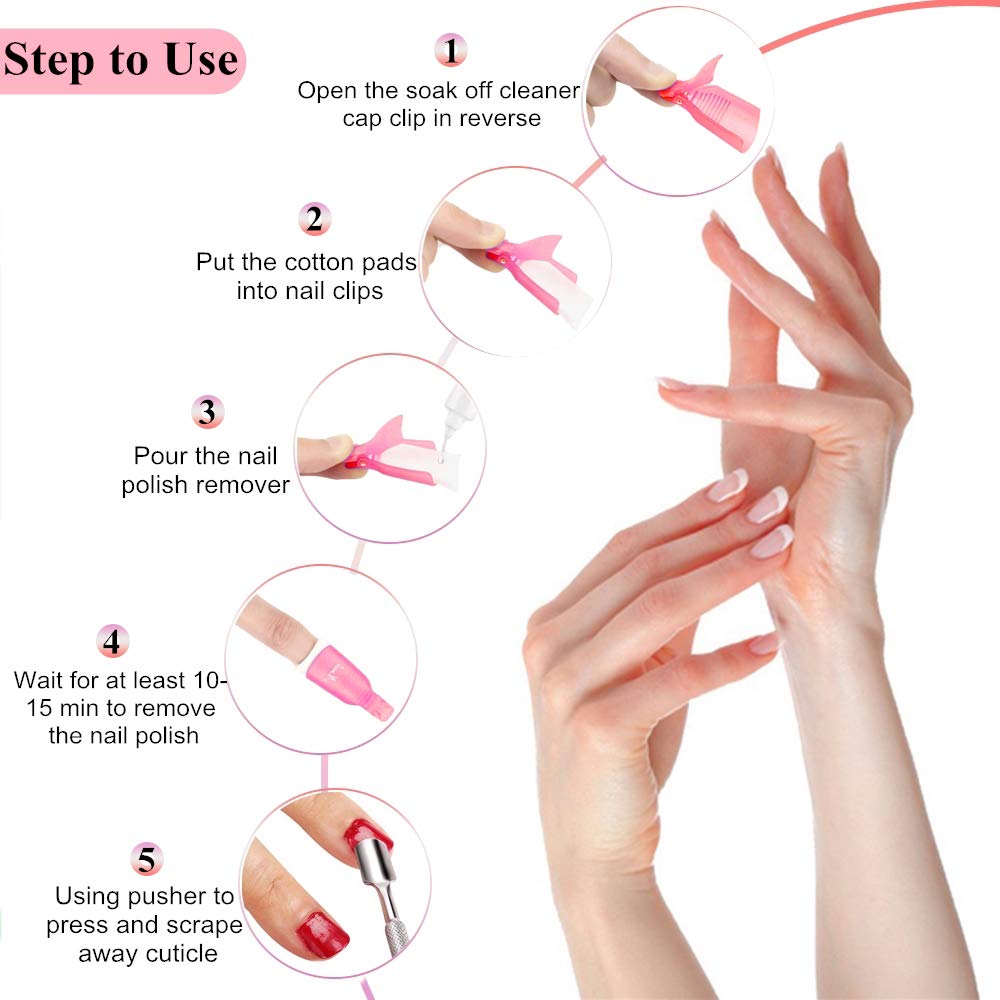 Step to Use

1
Open the soak off cleaner cap clip in reverse

2
Put the cotton pads into nail clips

3
Pour the nail polish remover

4
Wait for at least 10-15 min to remove the nail polish

5
Using pusher to press and scrape away cuticle