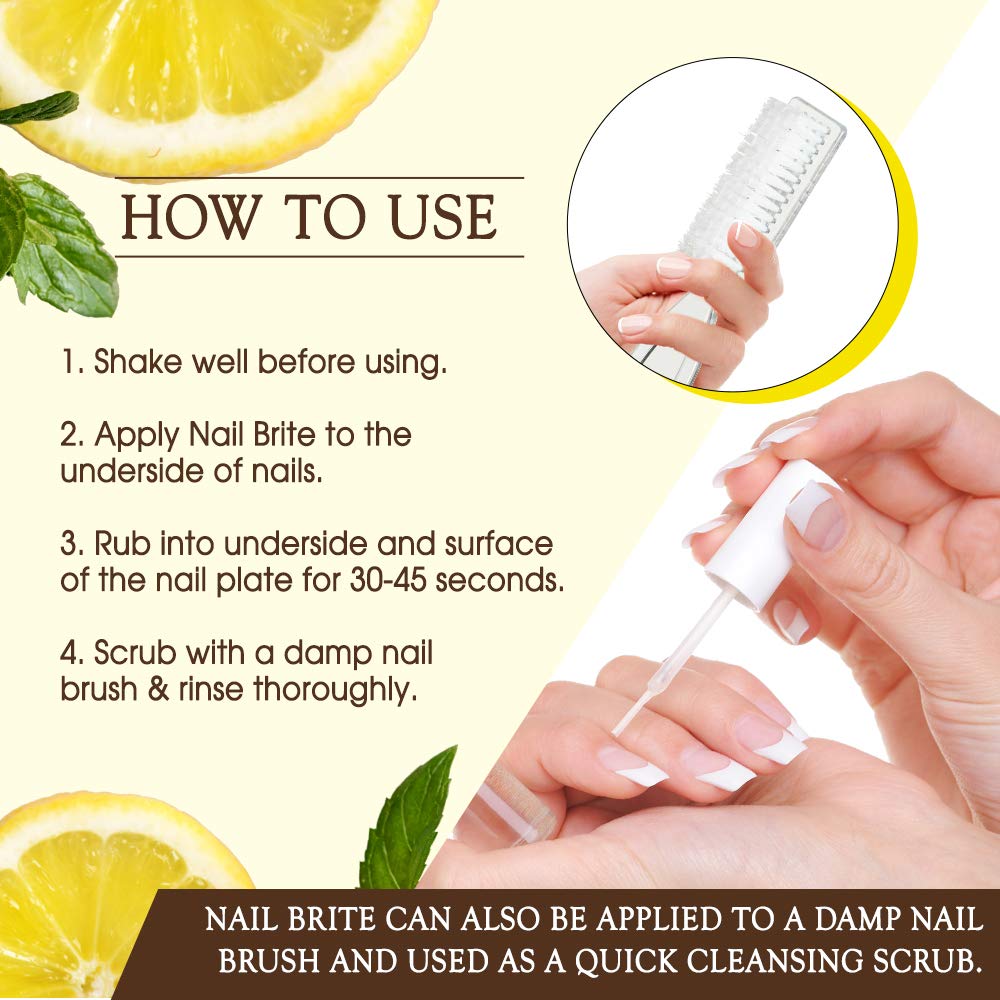 HOW TO USE

1. Shake well before using.

2. Apply Nail Brite to the underside of nails.

3. Rub into underside and surface of the nail plate for 30-45 seconds.

4. Scrub with a damp nail brush & rinse thoroughly.

NAIL BRITE CAN ALSO BE APPLIED TO A DAMP NAIL BRUSH AND USED AS A QUICK CLEANSING SCRUB.