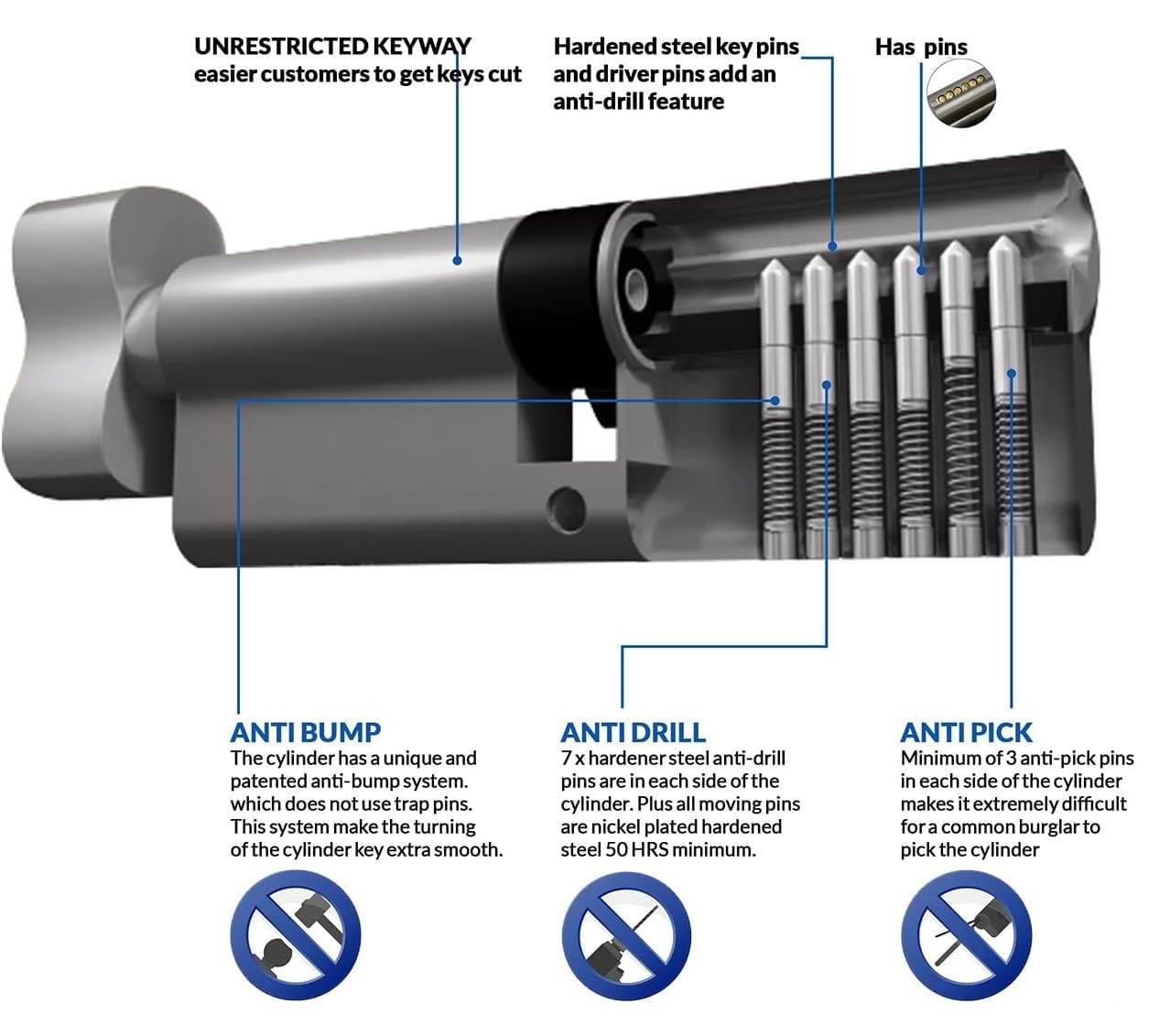 UNRESTRICTED KEYWAY
easier customers to get keys cut

Hardened steel key pins and driver pins add an anti-drill feature

Has pins

ANTI BUMP
The cylinder has a unique and patented anti-bump system. which does not use trap pins. This system make the turning of the cylinder key extra smooth.

ANTI DRILL
7 x hardener steel anti-drill pins are in each side of the cylinder. Plus all moving pins are nickel plated hardened steel 50 HRS minimum.

ANTI PICK
Minimum of 3 anti-pick pins in each side of the cylinder makes it extremely difficult for a common burglar to pick the cylinder