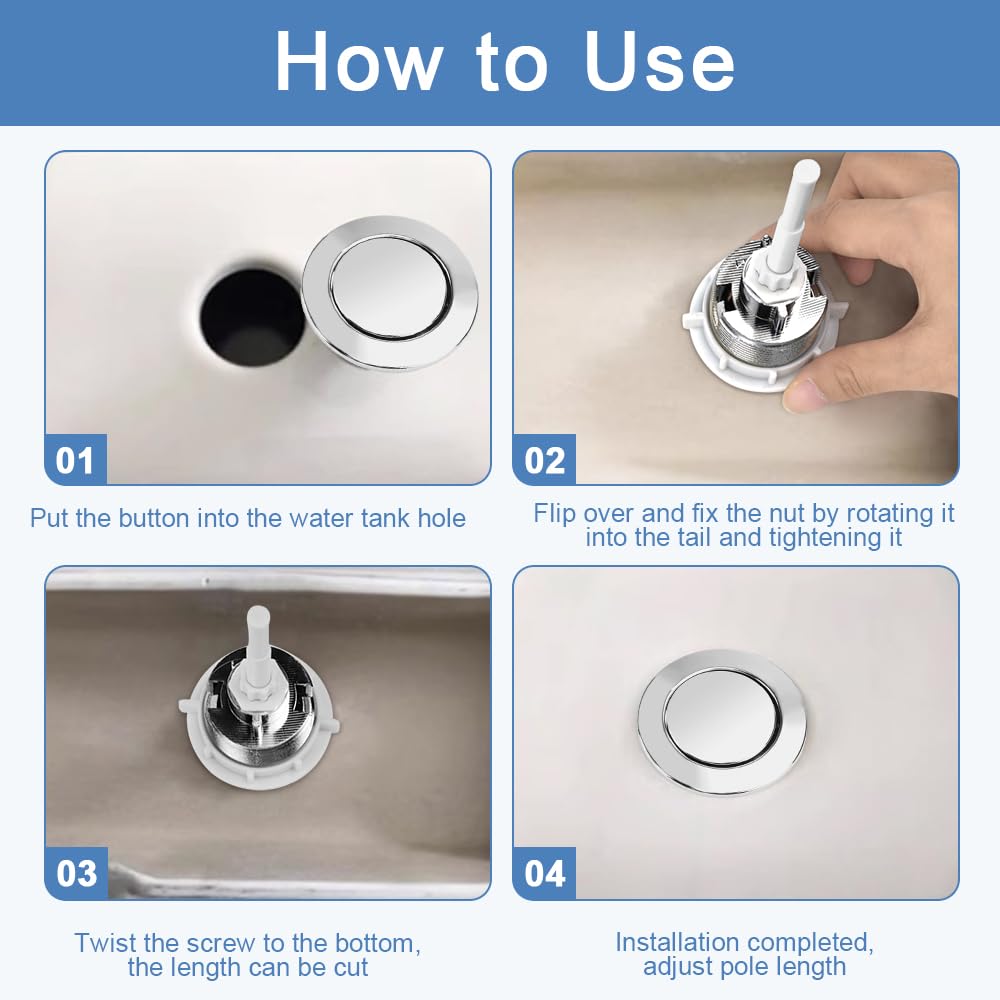 How to Use

01

Put the button into the water tank hole

02

Flip over and fix the nut by rotating it into the tail and tightening it

03

Twist the screw to the bottom, the length can be cut

04

Installation completed, adjust pole length