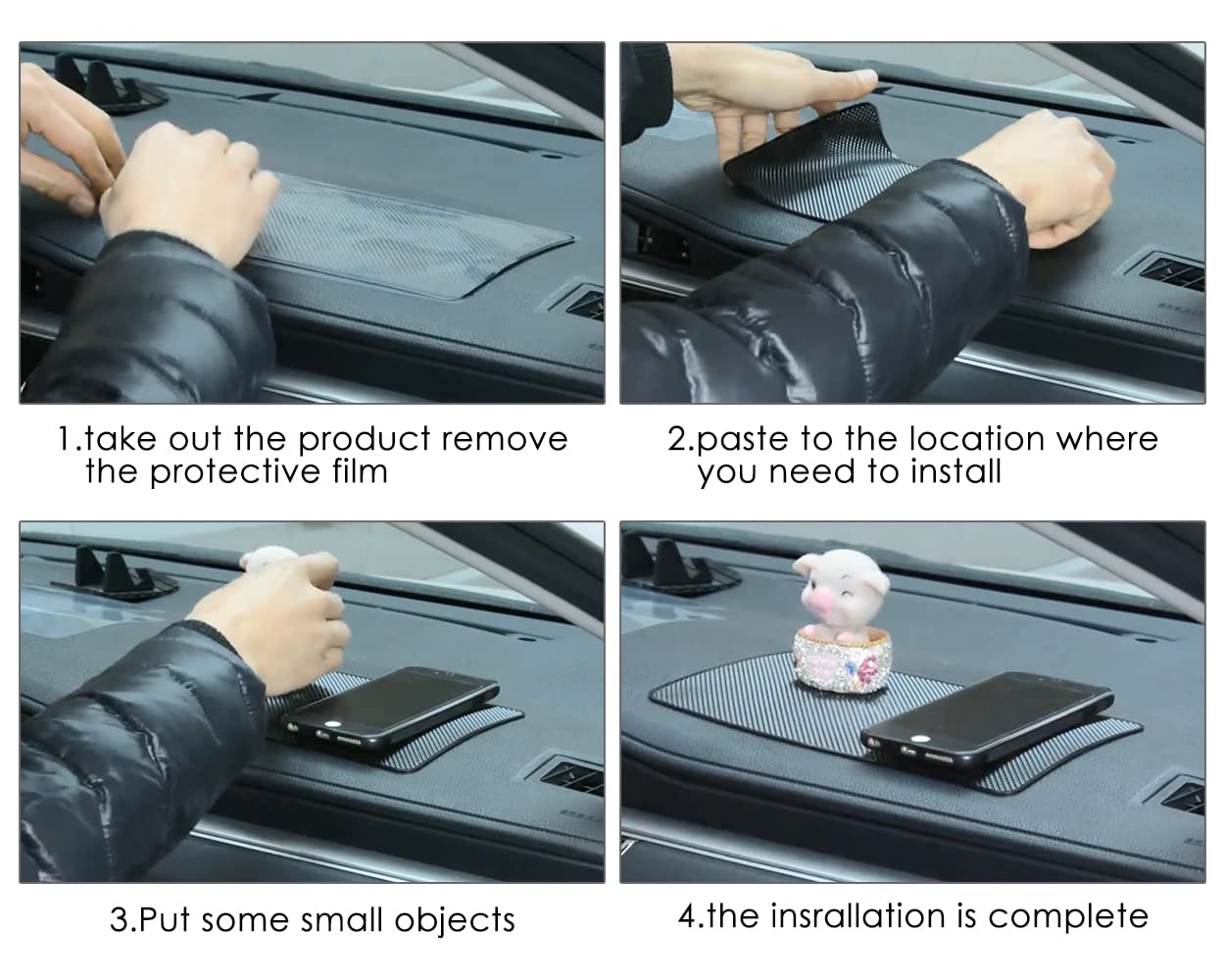 1.take out the product remove the protective film

2.paste to the location where you need to install

3.Put some small objects

4.the insrallation is complete