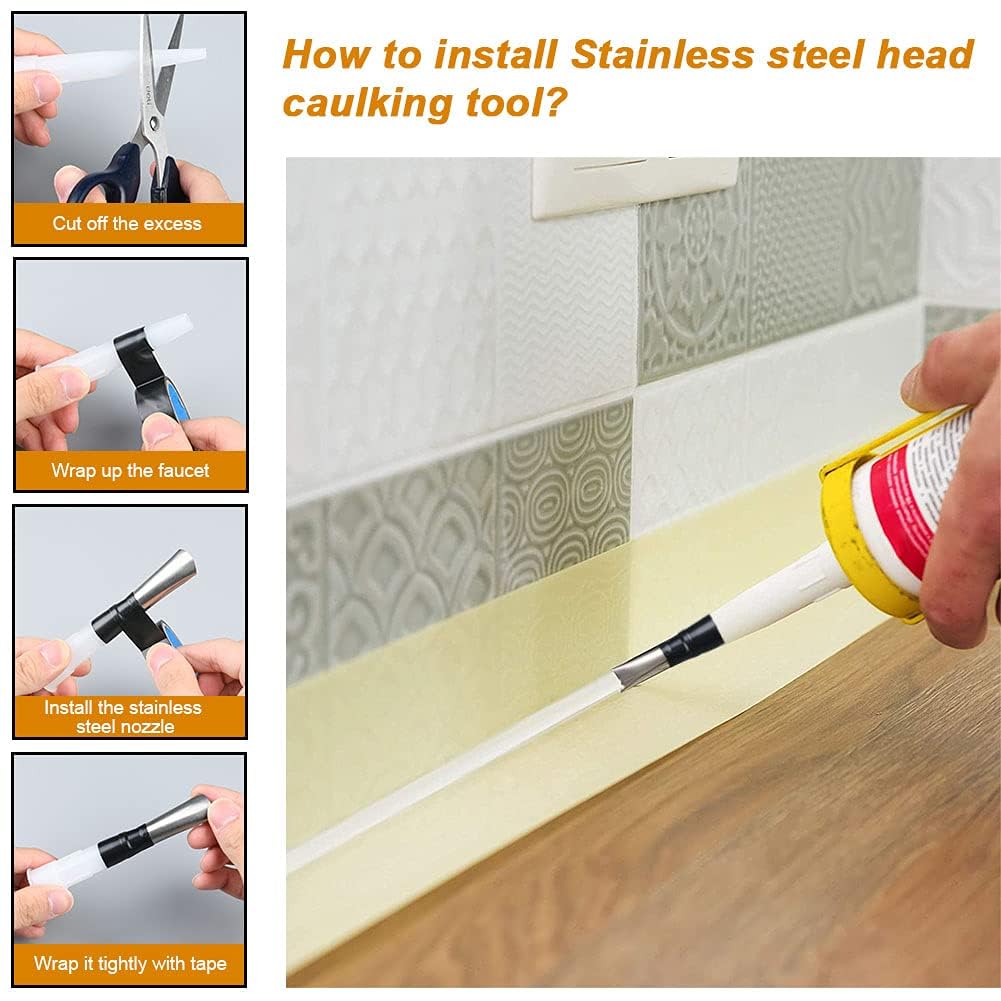 How to install Stainless steel head caulking tool?

Cut off the excess

Wrap up the faucet

Install the stainless steel nozzle

Wrap it tightly with tape