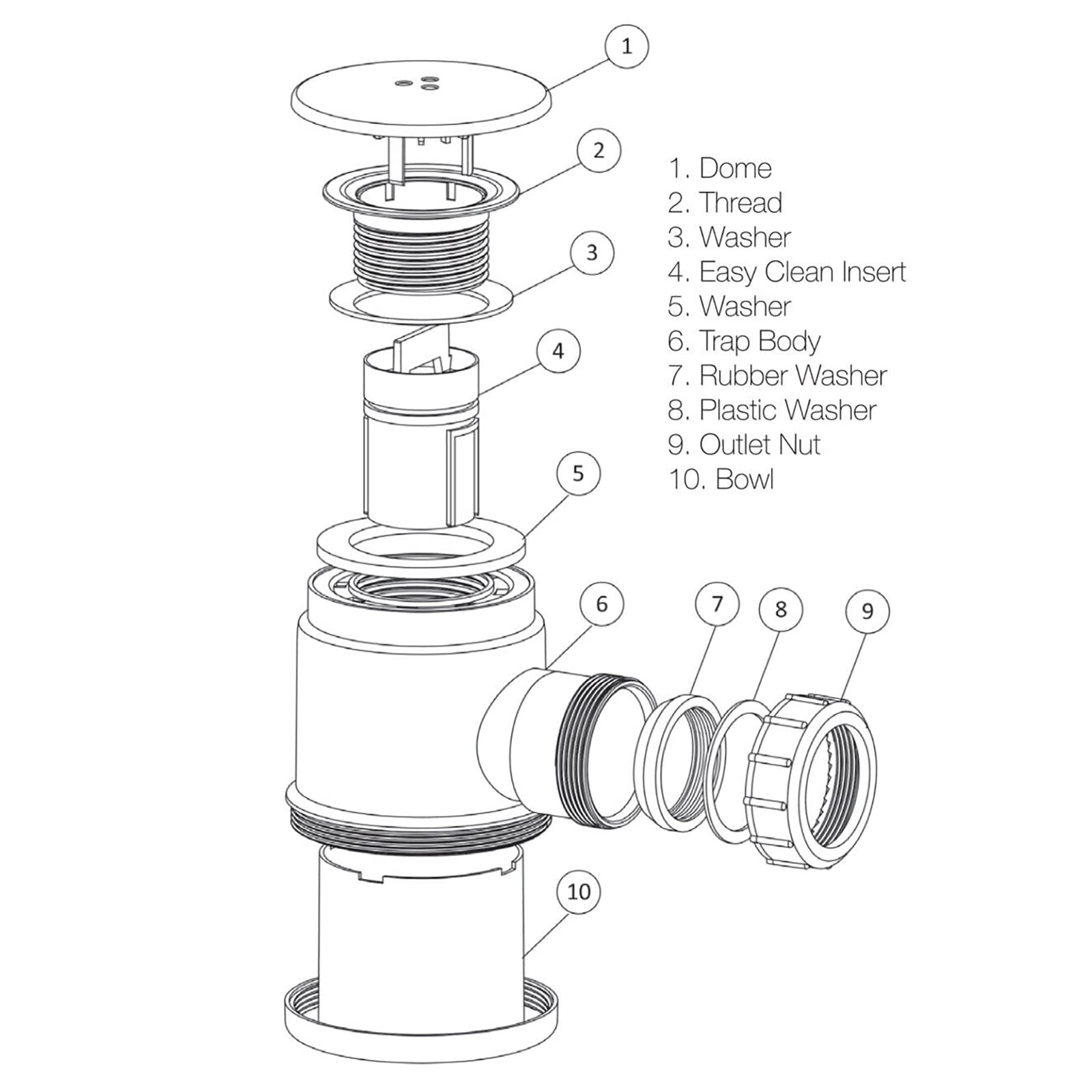 1
2
3
4
5
6
7
8
9
10

1. Dome
2. Thread
3. Washer
4. Easy Clean Insert
5. Washer
6. Trap Body
7. Rubber Washer
8. Plastic Washer
9. Outlet Nut
10. Bowl