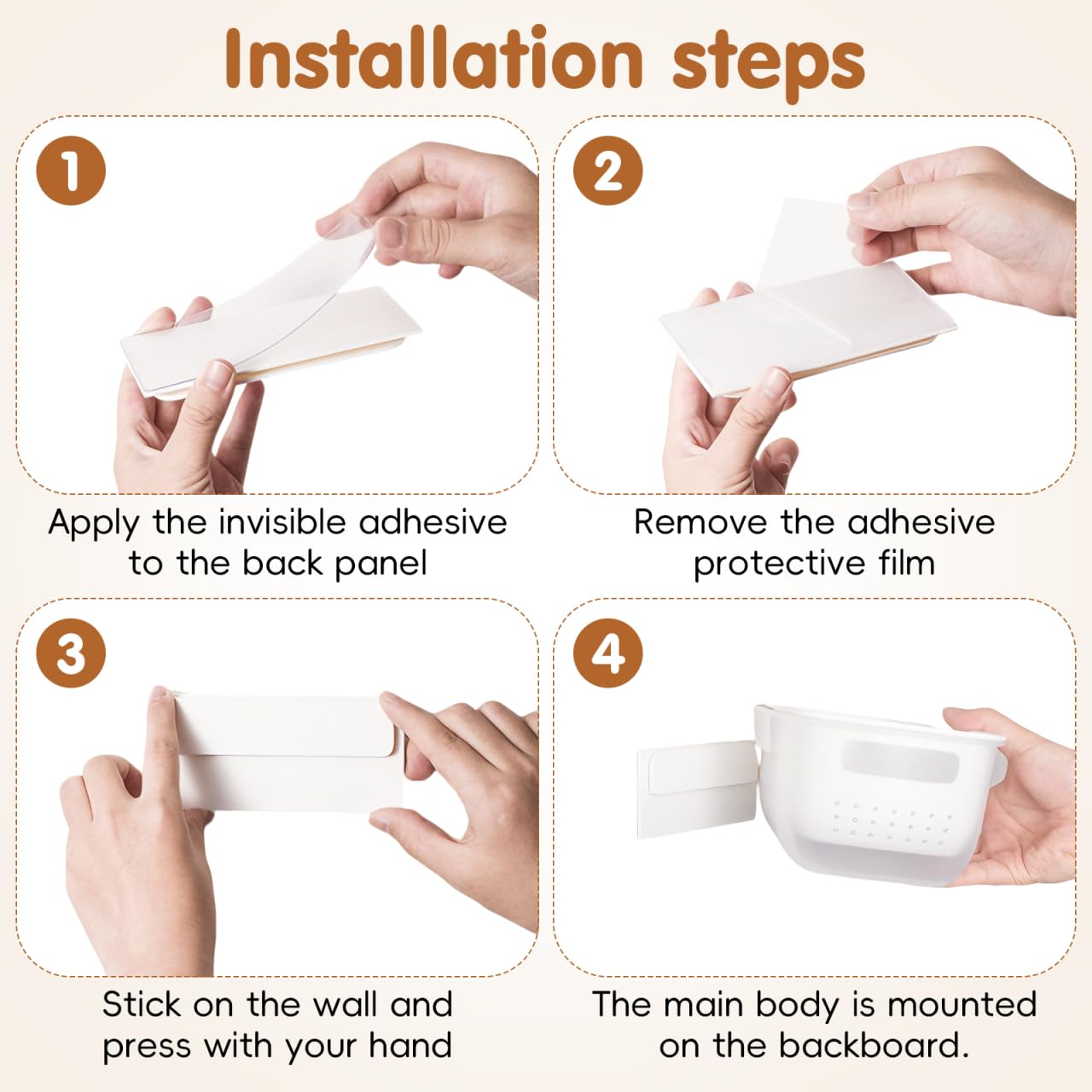 Installation steps

1

Apply the invisible adhesive to the back panel

2

Remove the adhesive protective film

3

Stick on the wall and press with your hand

4

The main body is mounted on the backboard.