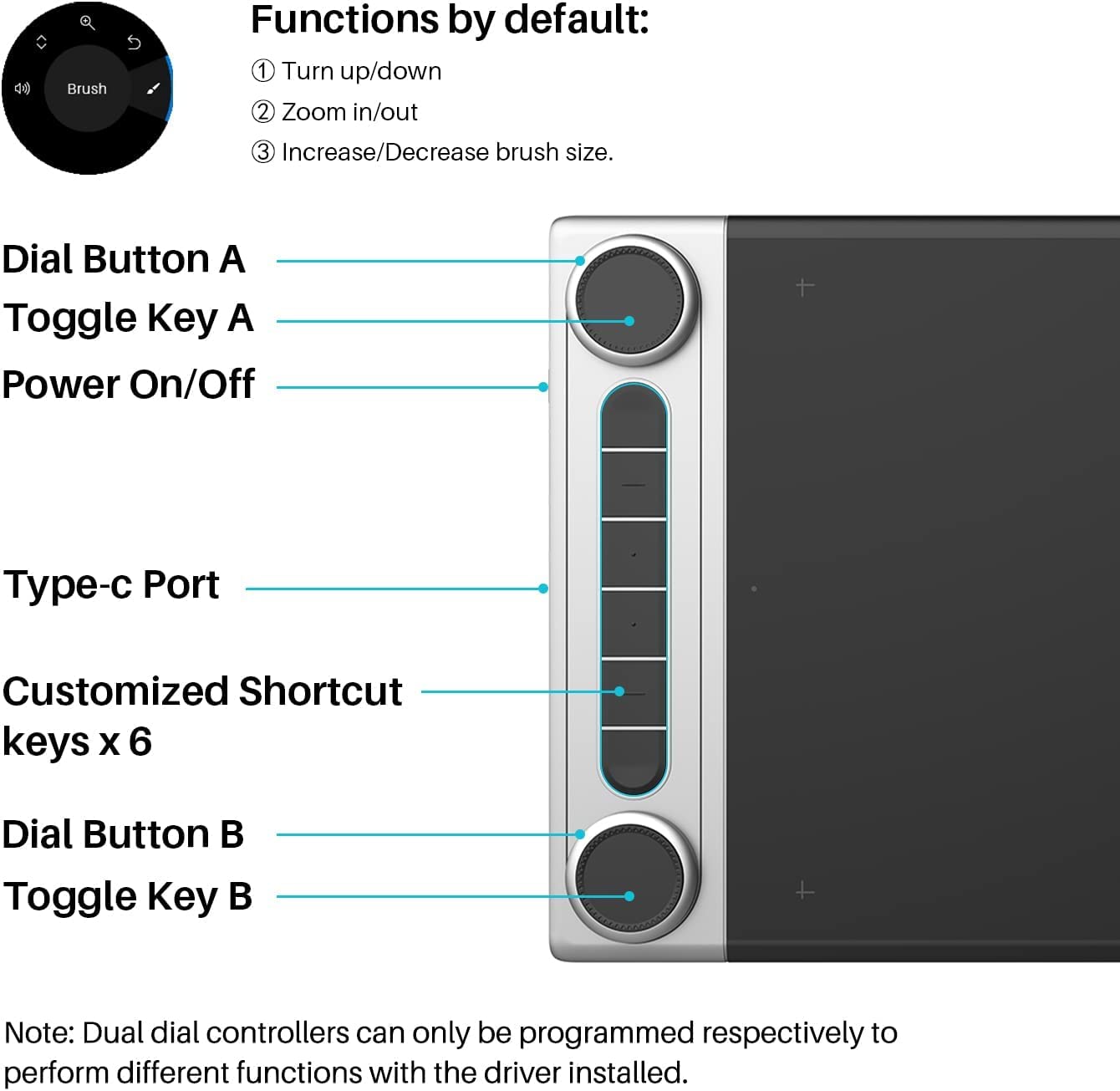 Brush

Functions by default:
① Turn up/down
② Zoom in/out
③ Increase/Decrease brush size.

Dial Button A
Toggle Key A
Power On/Off
Type-c Port
Customized Shortcut keys x 6
Dial Button B
Toggle Key B

Note: Dual dial controllers can only be programmed respectively to perform different functions with the driver installed.