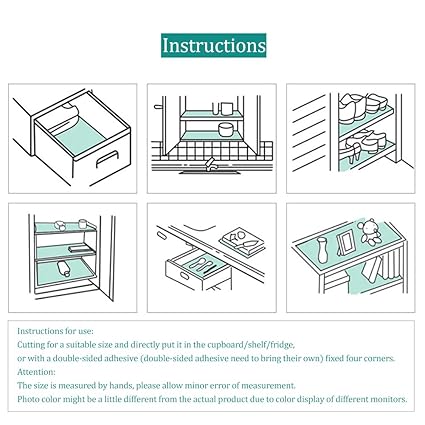 Instructions

Instructions for use:
Cutting for a suitable size and directly put it in the cupboard/shelf/fridge,
or with a double-sided adhesive (double-sided adhesive need to bring their own) fixed four corners.
Attention:
The size is measured by hands, please allow minor error of measurement.
Photo color might be a little different from the actual product due to color display of different monitors.