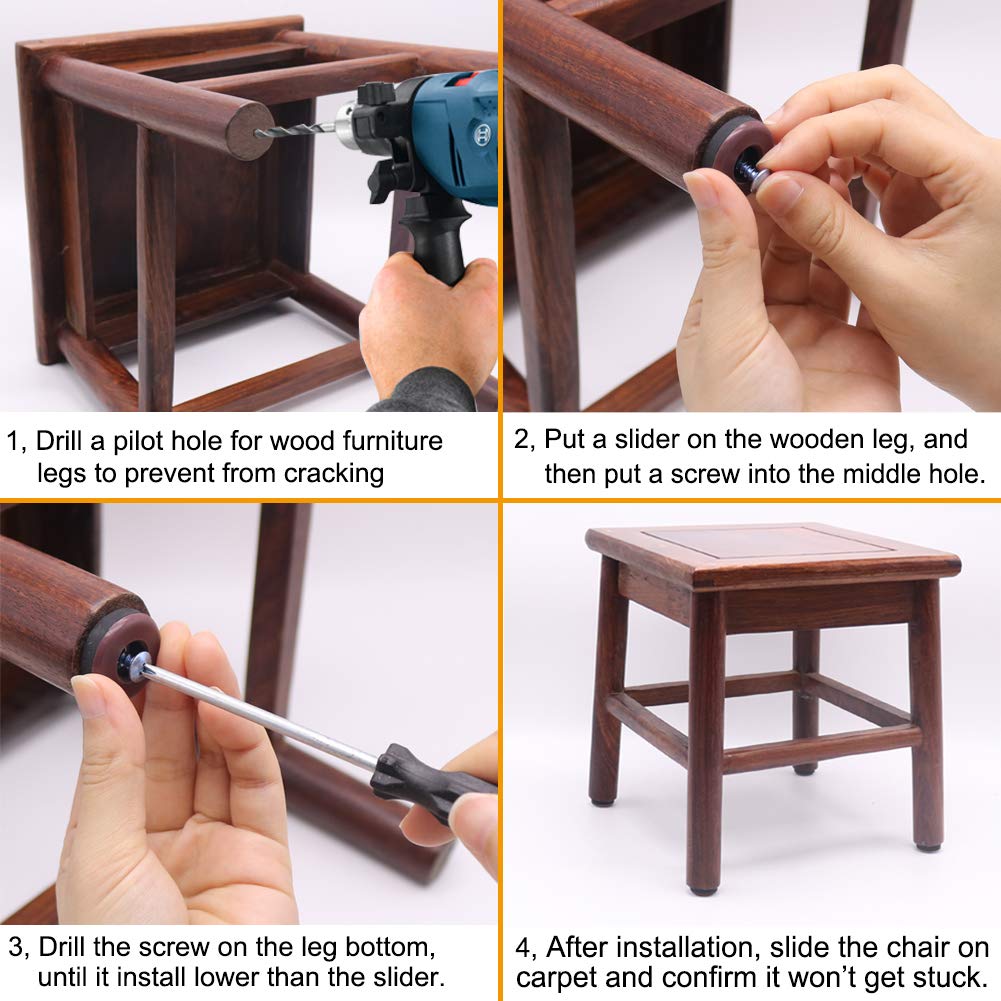 1, Drill a pilot hole for wood furniture legs to prevent from cracking

2, Put a slider on the wooden leg, and then put a screw into the middle hole.

3, Drill the screw on the leg bottom, until it install lower than the slider.

4, After installation, slide the chair on carpet and confirm it won't get stuck.