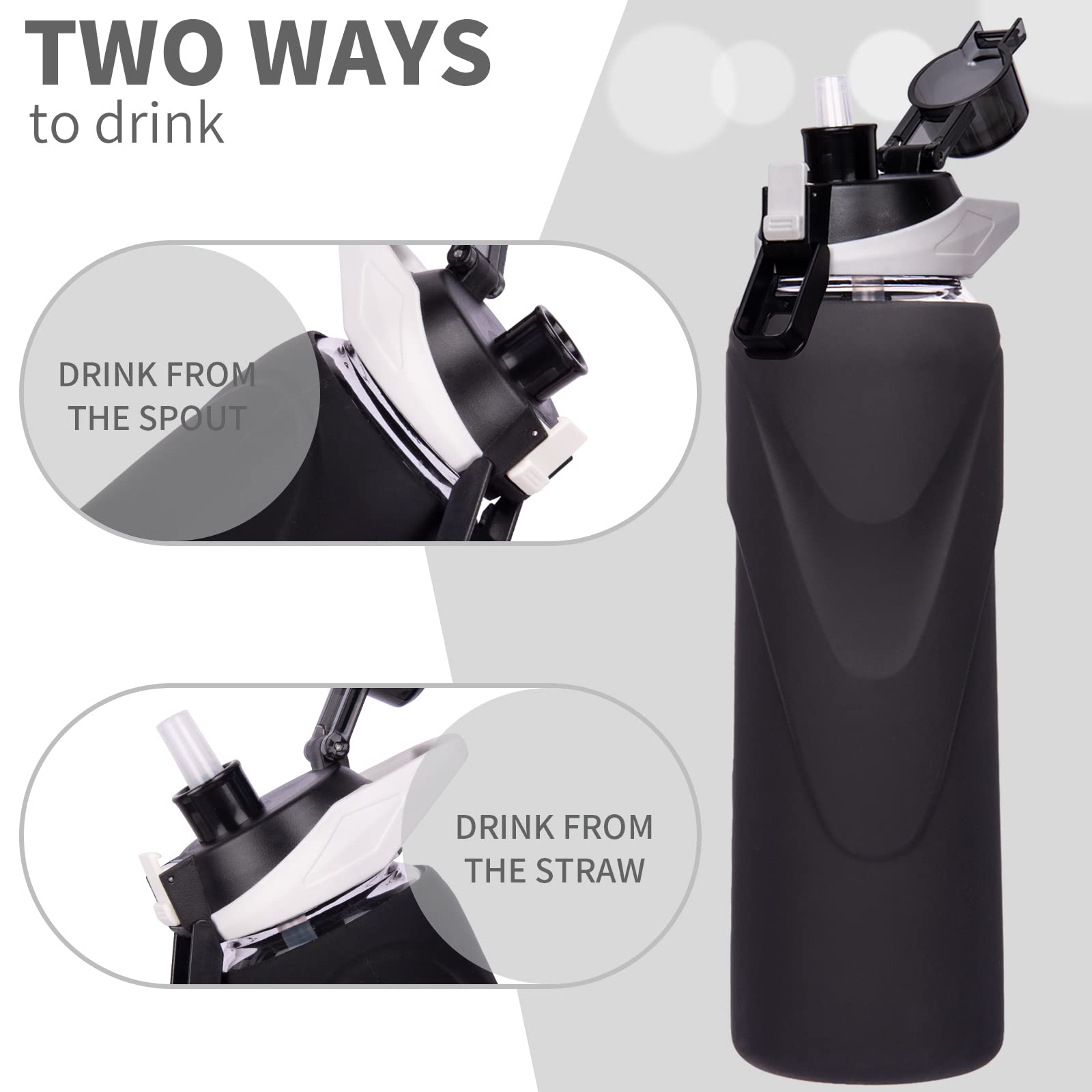 TWO WAYS
to drink

DRINK FROM THE SPOUT

DRINK FROM THE STRAW