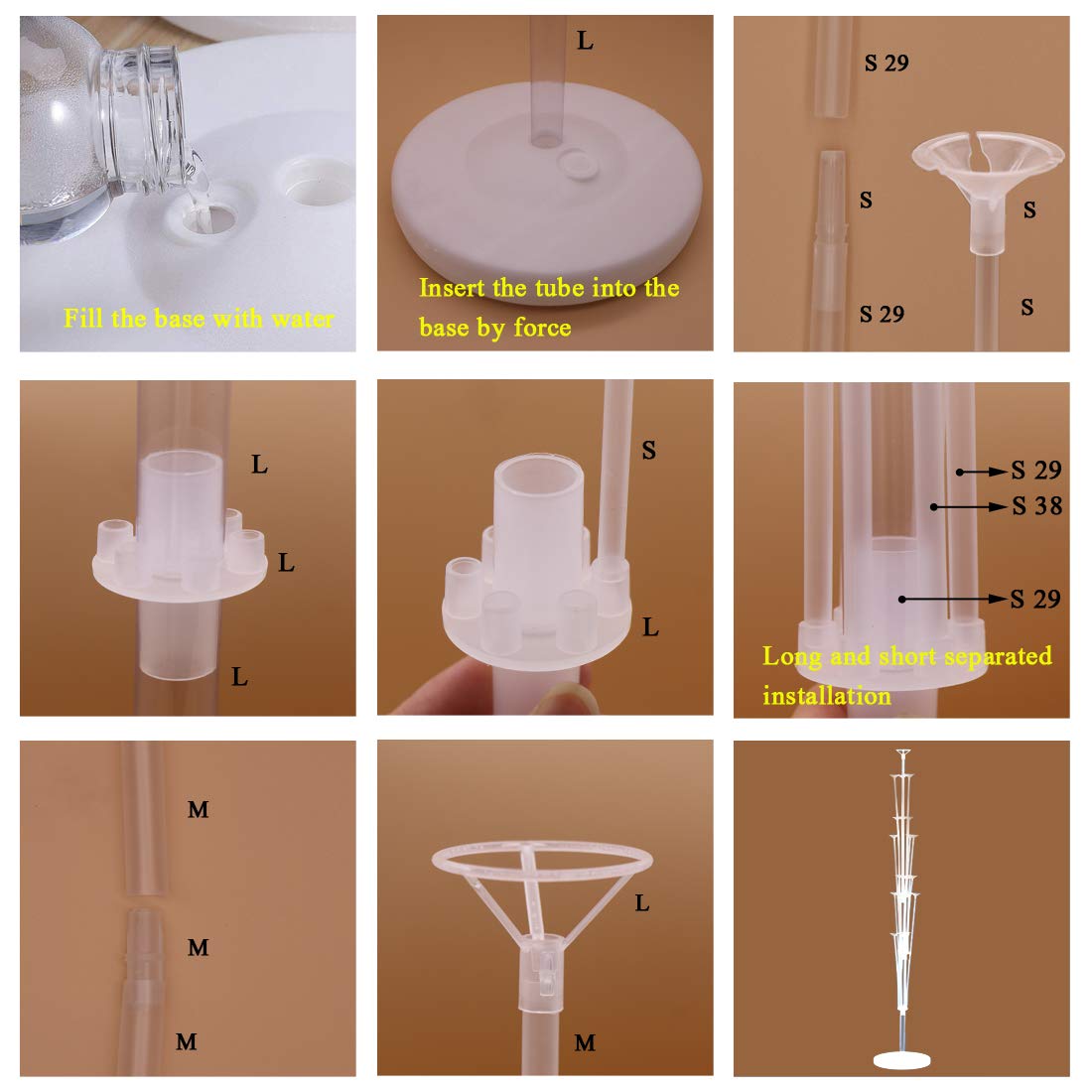 Fill the base with water

L

Insert the tube into the base by force

S 29

S

S

S 29

S

L

L

L

S

L

S 29

S 38

S 29

Long and short separated installation

M

M

M

L

M