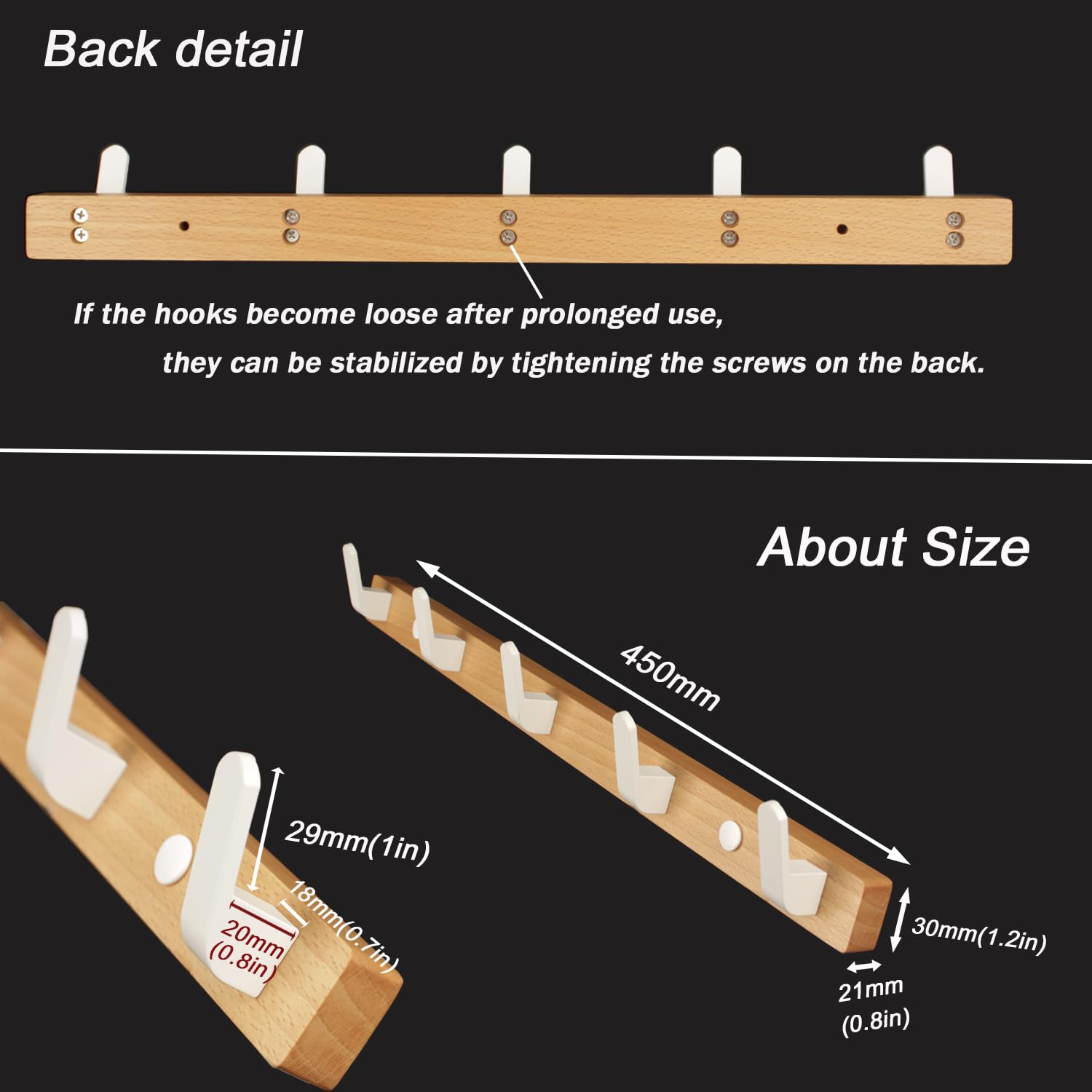 Back detail

If the hooks become loose after prolonged use, they can be stabilized by tightening the screws on the back.

About Size

450mm

29mm(1in)

18mm(0.7in)

20mm (0.8in)

30mm(1.2in)

21mm (0.8in)