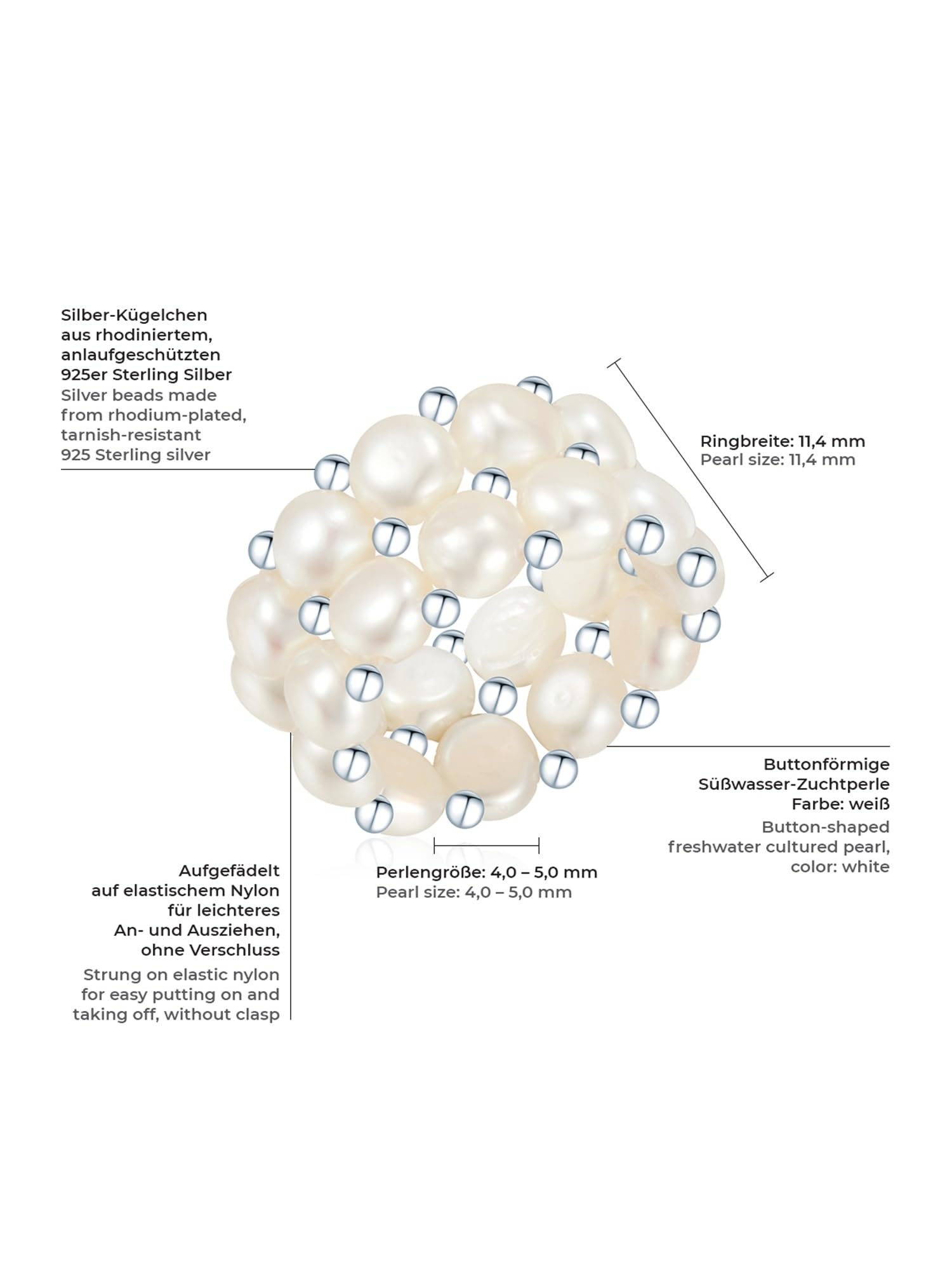 Silber-Kügelchen aus rhodiniertem, anlaufgeschützten 925er Sterling Silber
Silver beads made from rhodium-plated, tarnish-resistant 925 Sterling silver

Ringbreite: 11,4 mm
Pearl size: 11,4 mm

Buttonförmige Süßwasser-Zuchtperle
Farbe: weiß
Button-shaped freshwater cultured pearl, color: white

Perlengröße: 4,0 – 5,0 mm
Pearl size: 4,0 – 5,0 mm

Aufgefädelt auf elastischem Nylon für leichteres An- und Ausziehen, ohne Verschluss
Strung on elastic nylon for easy putting on and taking off, without clasp